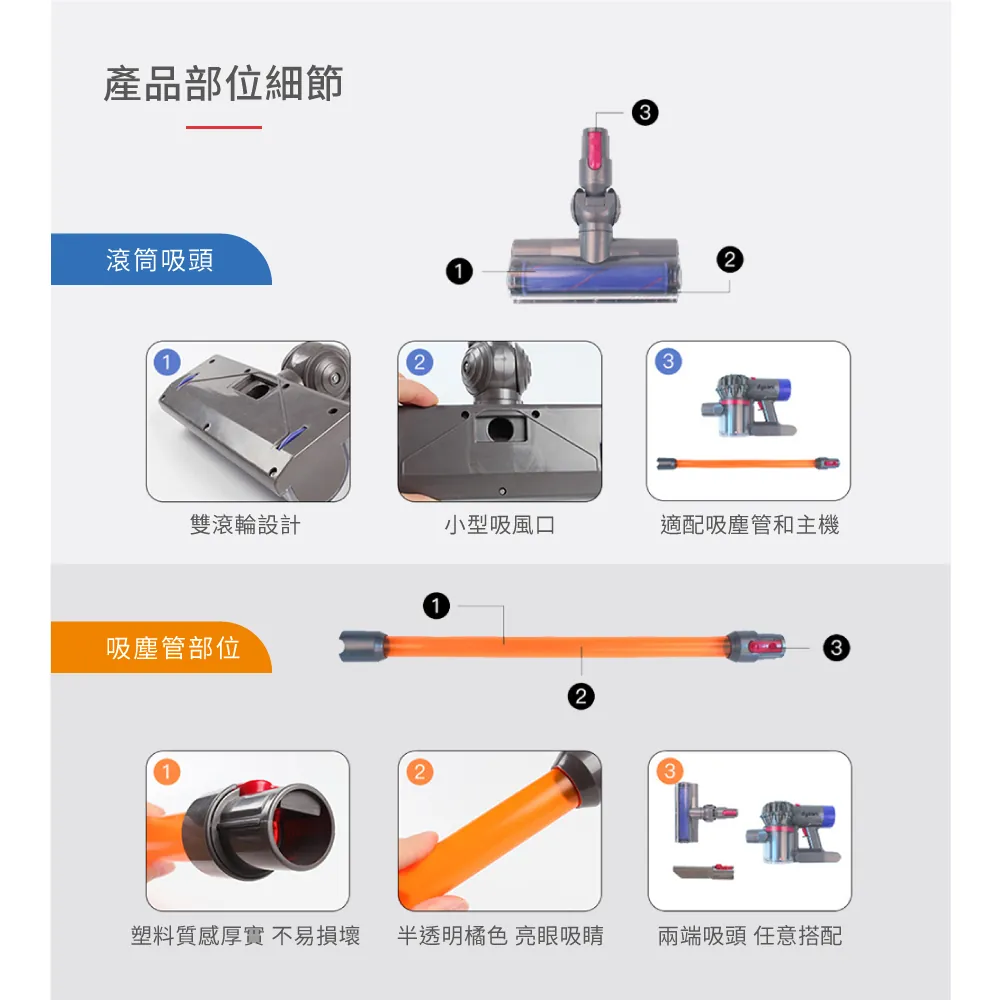 產品部位細節

滾筒吸頭

3
1
2

1
2
3

雙滾輪設計
小型吸風口
適配吸塵管和主機

吸塵管部位

1
3
2

1
2
3

塑料質感厚實 不易損壞
半透明橘色 亮眼吸睛
兩端吸頭 任意搭配