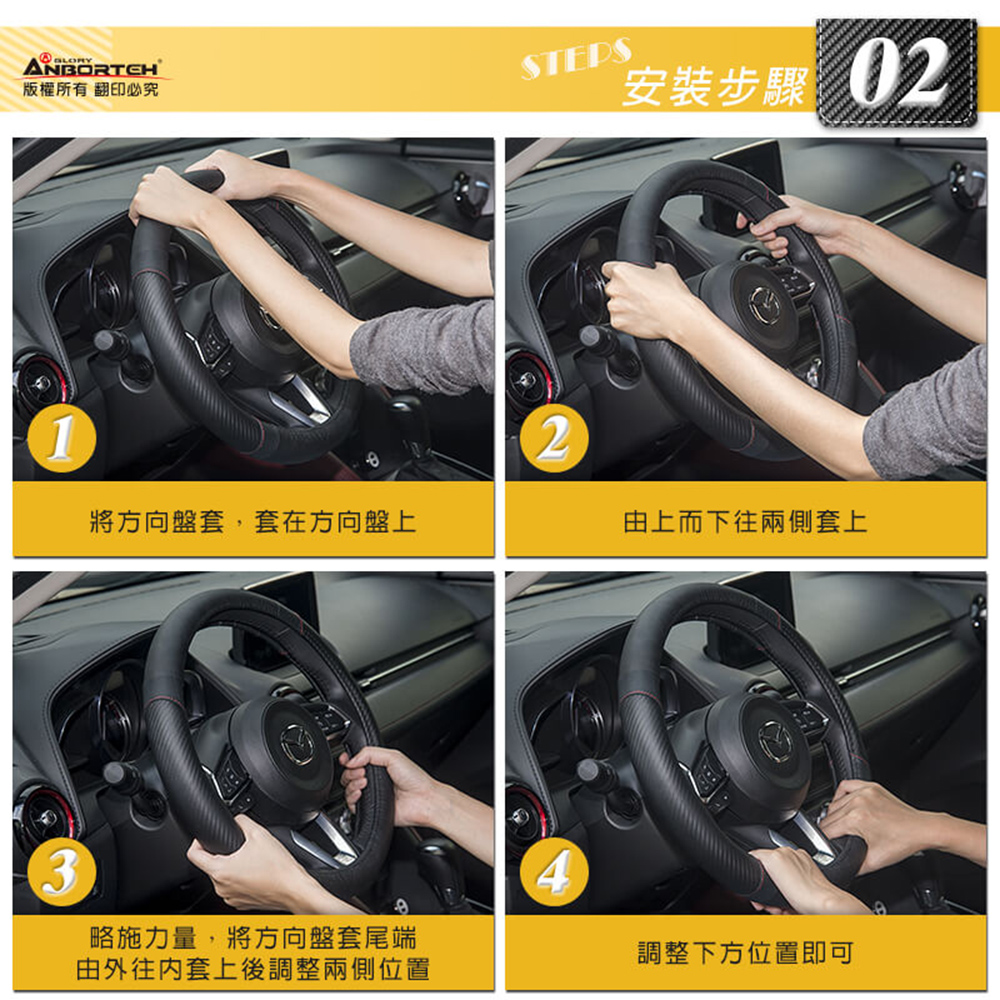 GLORY
ANBORTEH
版權所有 翻印必究

STEPS
安裝步驟
02

1
將方向盤套，套在方向盤上

2
由上而下往兩側套上

3
略施力量，將方向盤套尾端
由外往內套上後調整兩側位置

4
調整下方位置即可