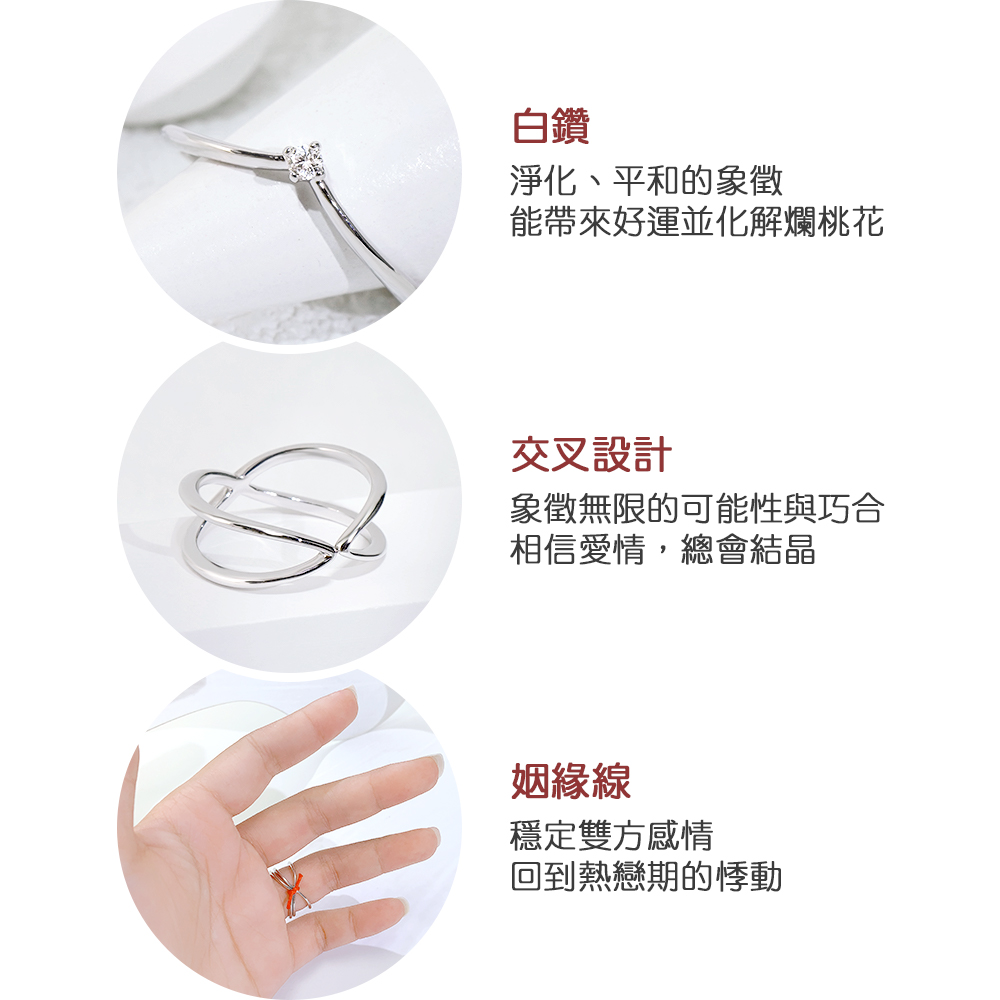 白鑽

淨化、平和的象徵
能帶來好運並化解爛桃花

交叉設計

象徵無限的可能性與巧合
相信愛情，總會結晶

姻緣線

穩定雙方感情
回到熱戀期的悸動