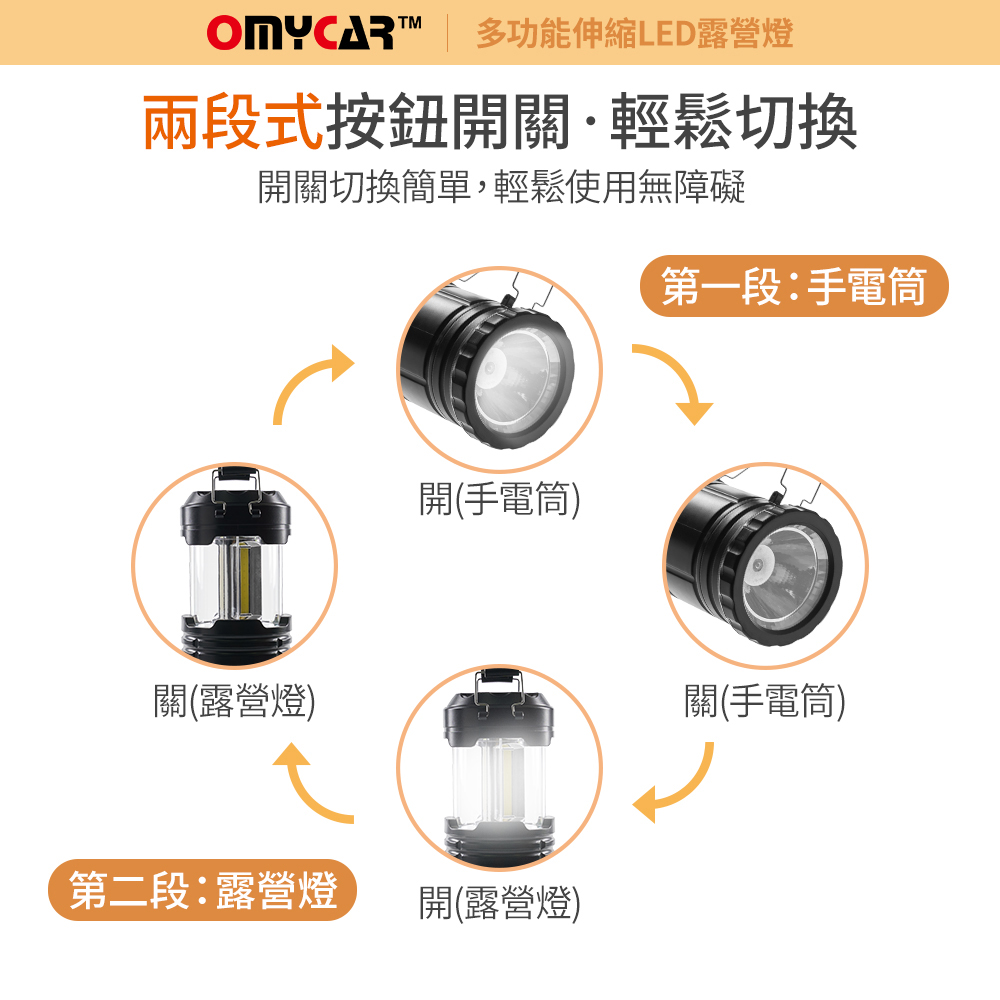 OMYCAR™ | 多功能伸縮LED露營燈

兩段式按鈕開關·輕鬆切換

開關切換簡單，輕鬆使用無障礙

第一段：手電筒

開(手電筒)

關(手電筒)

開(露營燈)

關(露營燈)

第二段：露營燈