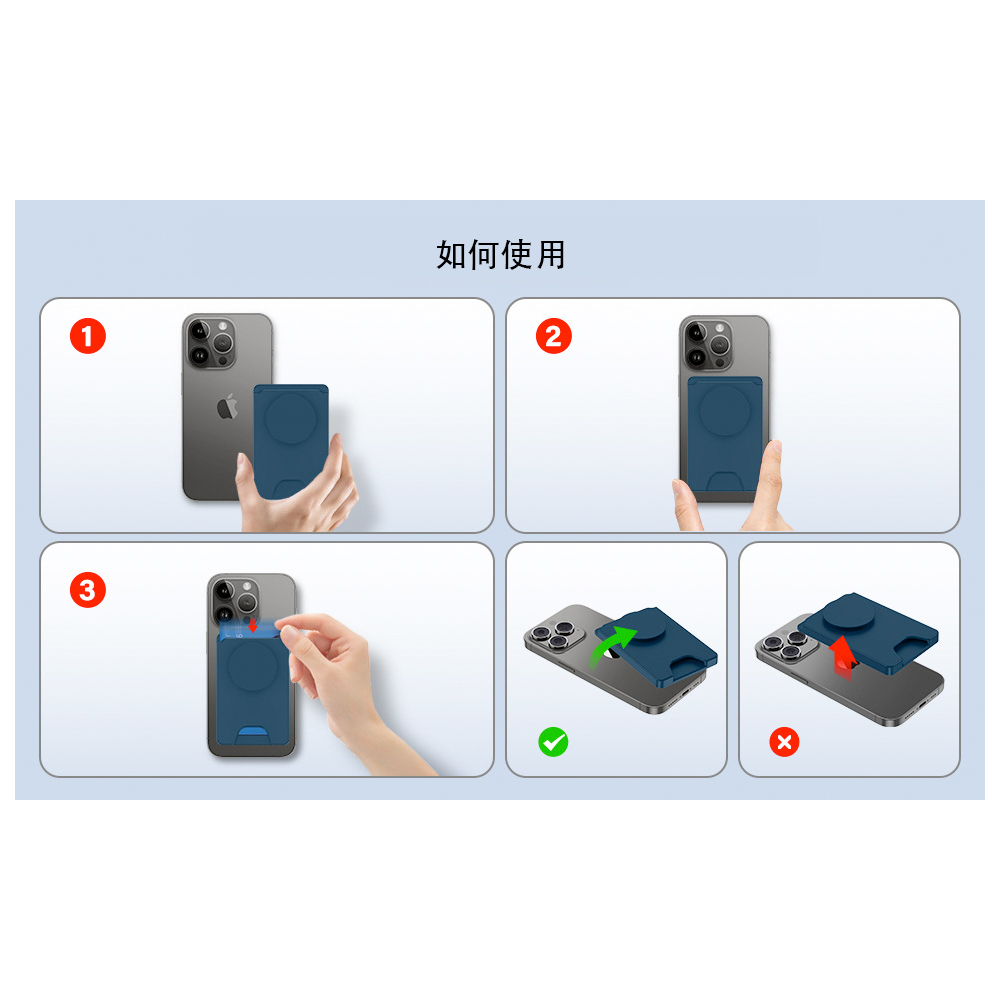 如何使用

1

2

3