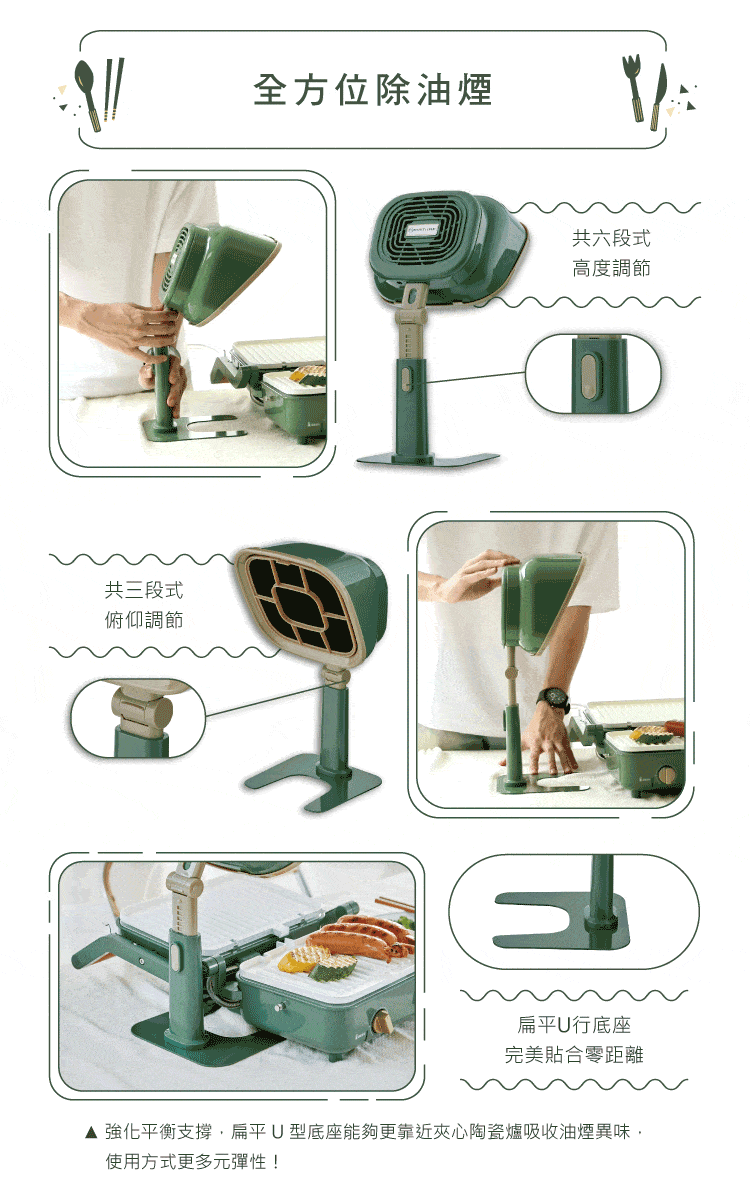 全方位除油煙

共六段式
高度調節

共三段式
俯仰調節

扁平U行底座
完美貼合零距離

▲ 強化平衡支撐，扁平 U 型底座能夠更靠近夾心陶瓷爐吸收油煙異味，使用方式更多元彈性！