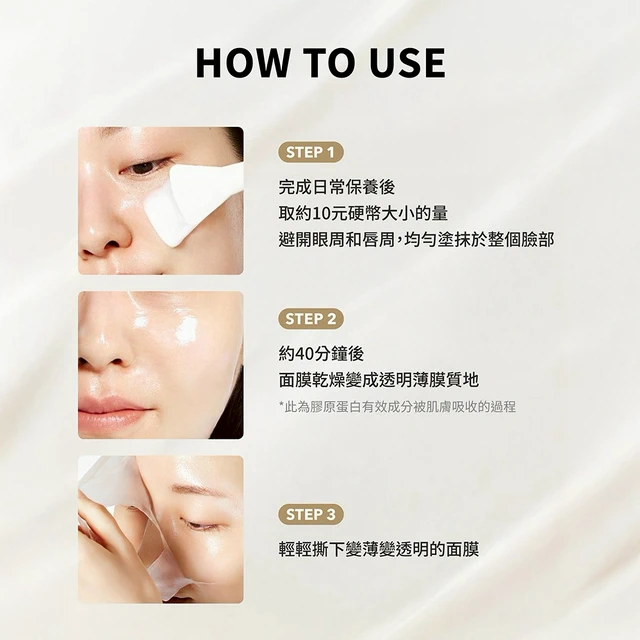 HOW TO USE

STEP 1

完成日常保養後
取約10元硬幣大小的量
避開眼周和唇周，均勻塗抹於整個臉部

STEP 2

約40分鐘後
面膜乾燥變成透明薄膜質地
*此為膠原蛋白有效成分被肌膚吸收的過程

STEP 3

輕輕撕下變薄變透明的面膜