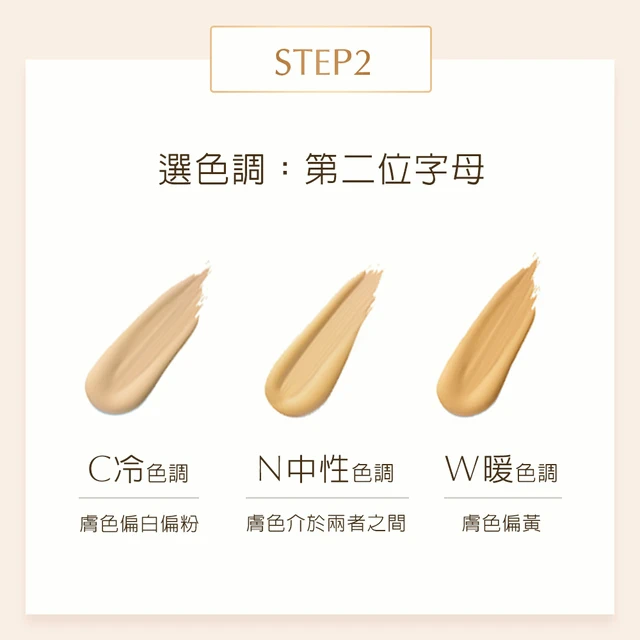 STEP2

選色調：第二位字母

C冷色調

膚色偏白偏粉

N中性色調

膚色介於兩者之間

W暖色調

膚色偏黃