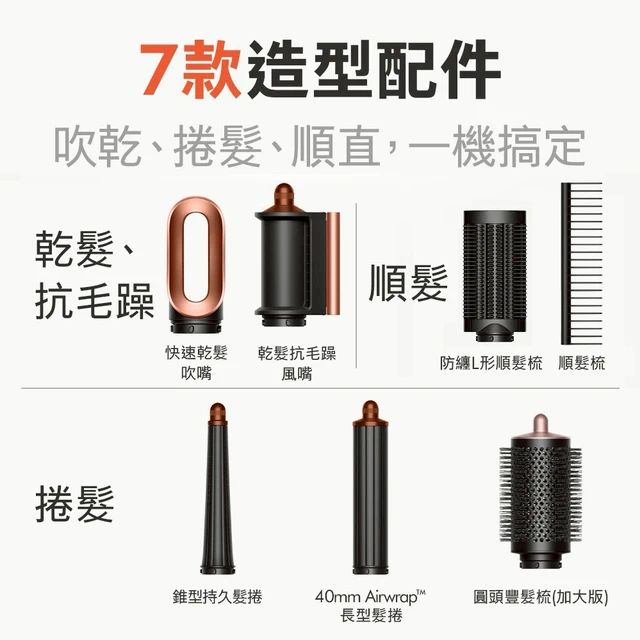 7款造型配件

吹乾、捲髮、順直，一機搞定

乾髮、抗毛躁

快速乾髮吹嘴

乾髮抗毛躁風嘴

順髮

防纏L形順髮梳

順髮梳

捲髮

錐型持久髮捲

40mm Airwrap™ 長型髮捲

圓頭豐髮梳(加大版)