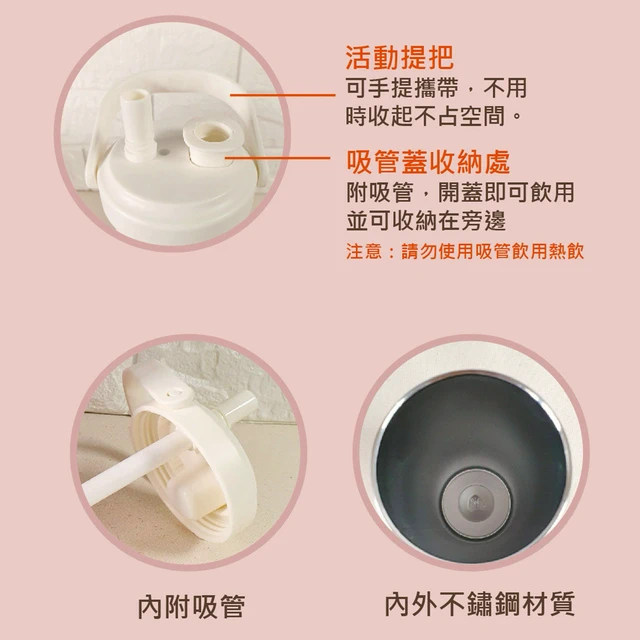 活動提把
可手提攜帶，不用時收起不占空間。

吸管蓋收納處
附吸管，開蓋即可飲用並可收納在旁邊
注意：請勿使用吸管飲用熱飲

內附吸管

內外不鏽鋼材質