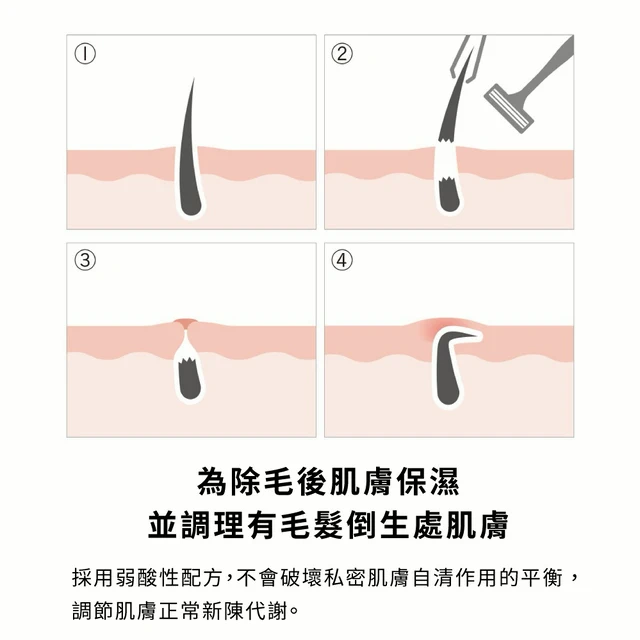 ①

②

③

④

為除毛後肌膚保濕
並調理有毛髮倒生處肌膚

採用弱酸性配方，不會破壞私密肌膚自清作用的平衡，調節肌膚正常新陳代謝。