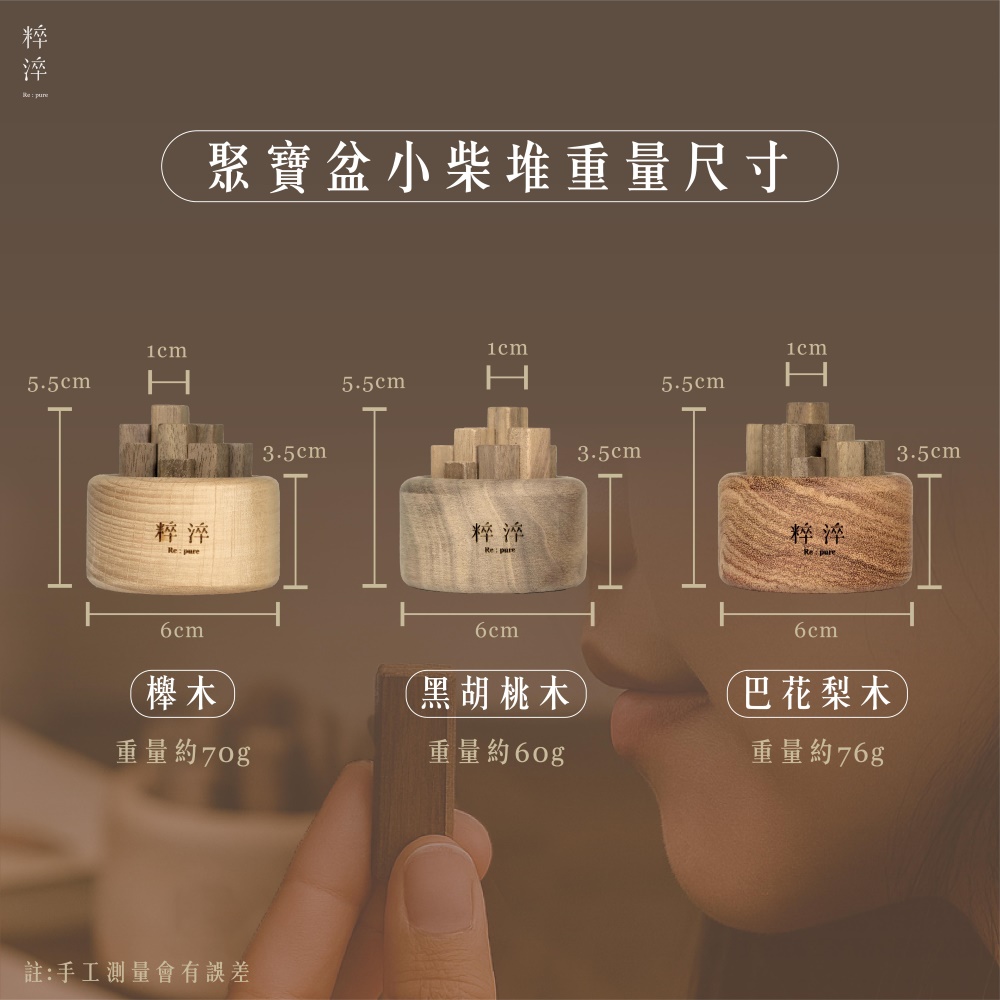 粹淬
Re : pure

聚寶盆小柴堆重量尺寸

1cm
5.5cm
3.5cm
粹淬
Re : pure
6cm
櫸木
重量約70g

1cm
5.5cm
3.5cm
粹淬
Re : pure
6cm
黑胡桃木
重量約60g

1cm
5.5cm
3.5cm
粹淬
Re : pure
6cm
巴花梨木
重量約76g

註:手工測量會有誤差