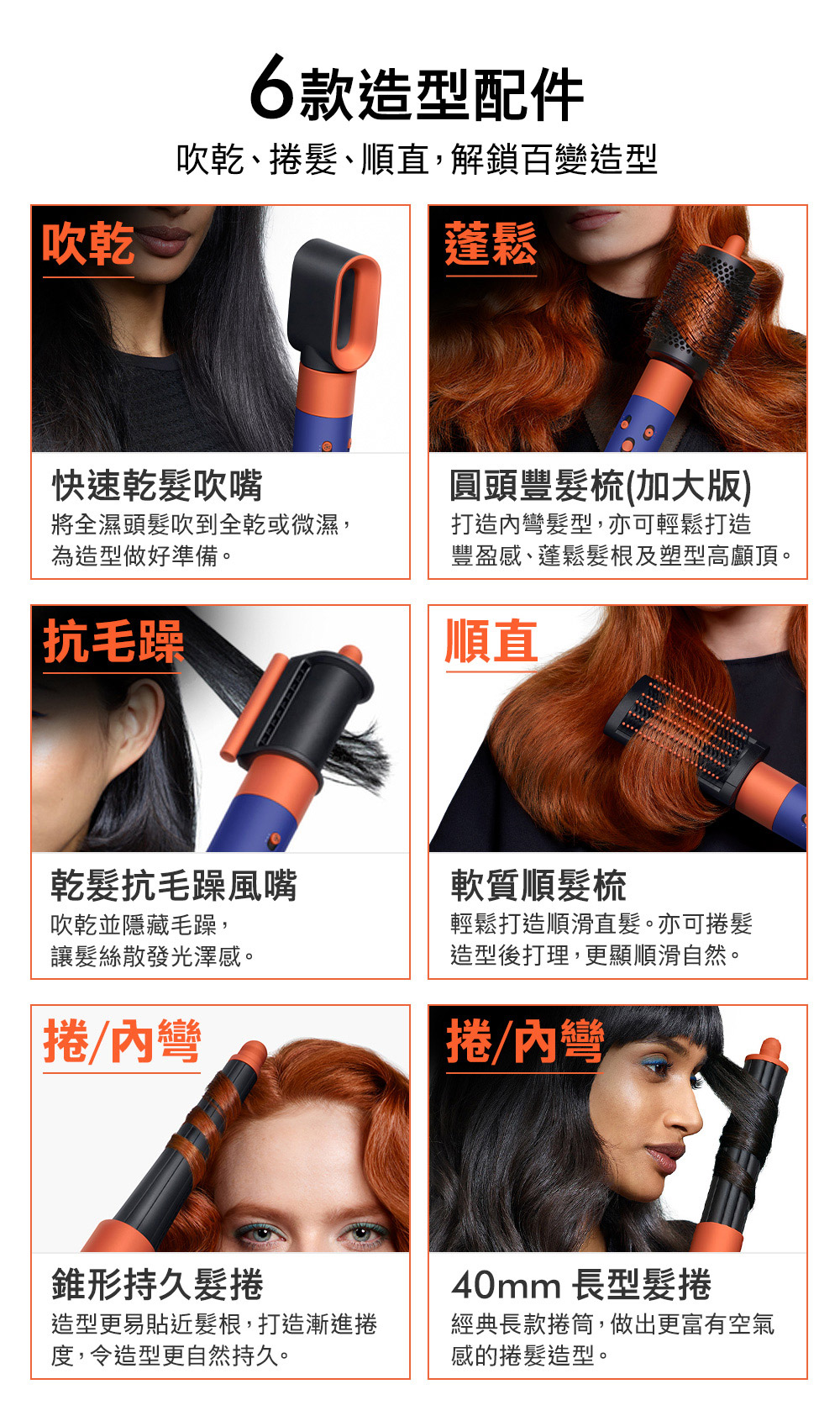 6款造型配件

吹乾、捲髮、順直，解鎖百變造型

吹乾

快速乾髮吹嘴

將全濕頭髮吹到全乾或微濕，為造型做好準備。

蓬鬆

圓頭豐髮梳(加大版)

打造內彎髮型，亦可輕鬆打造豐盈感、蓬鬆髮根及塑型高顱頂。

抗毛躁

乾髮抗毛躁風嘴

吹乾並隱藏毛躁，讓髮絲散發光澤感。

順直

軟質順髮梳

輕鬆打造順滑直髮。亦可捲髮造型後打理，更顯順滑自然。

捲/內彎

錐形持久髮捲

造型更易貼近髮根，打造漸進捲度，令造型更自然持久。

捲/內彎

40mm 長型髮捲

經典長款捲筒，做出更富有空氣感的捲髮造型。