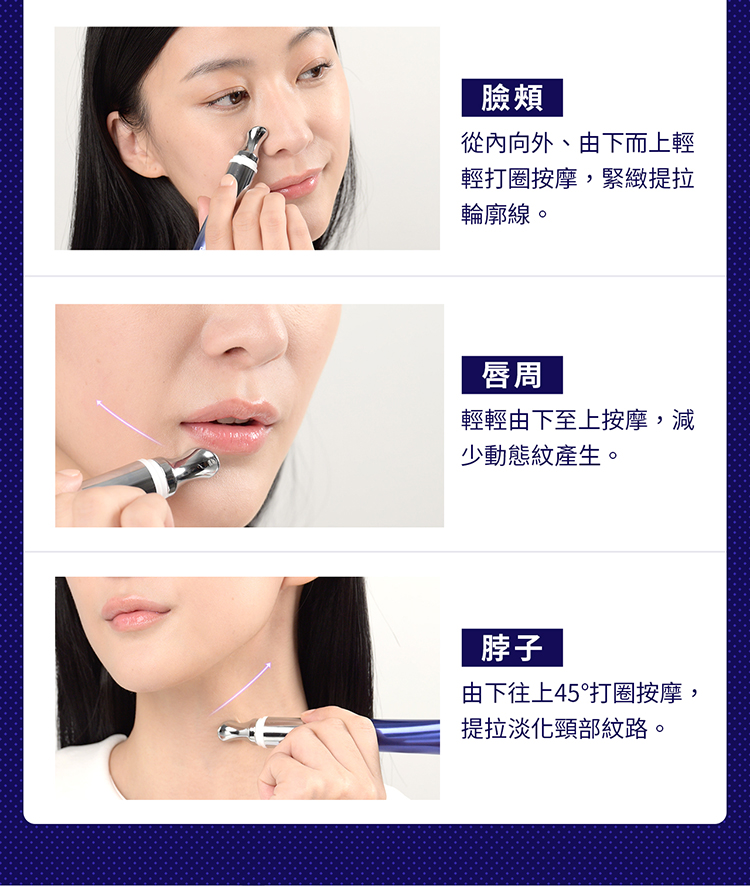 臉頰

從內向外、由下而上輕輕打圈按摩，緊緻提拉輪廓線。

唇周

輕輕由下至上按摩，減少動態紋產生。

脖子

由下往上45°打圈按摩，提拉淡化頸部紋路。