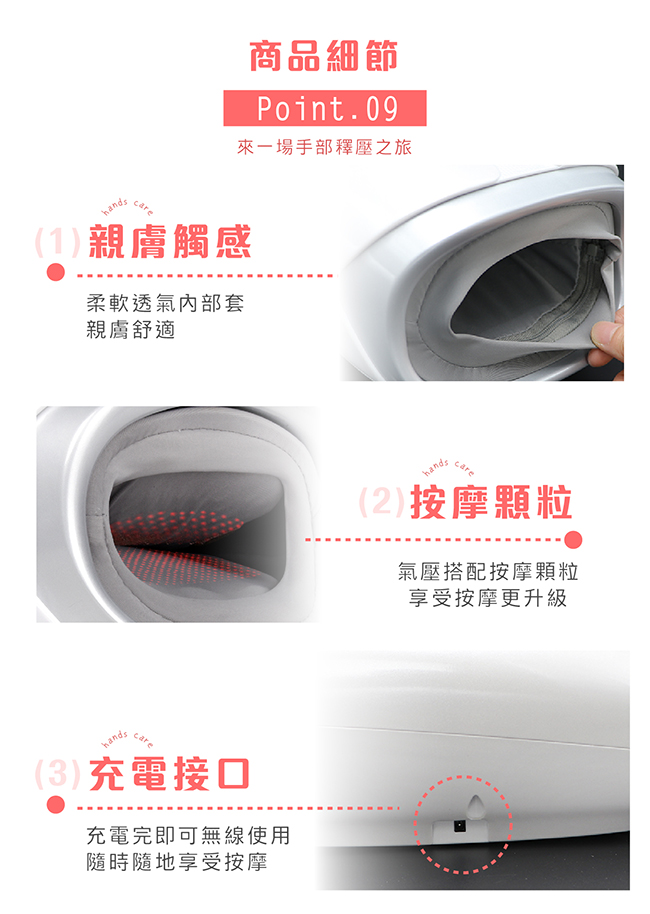 商品細節

Point.09

來一場手部釋壓之旅

hands care

(1) 親膚觸感

柔軟透氣內部套
親膚舒適

hands care

(2) 按摩顆粒

氣壓搭配按摩顆粒
享受按摩更升級

hands care

(3) 充電接口

充電完即可無線使用
隨時隨地享受按摩