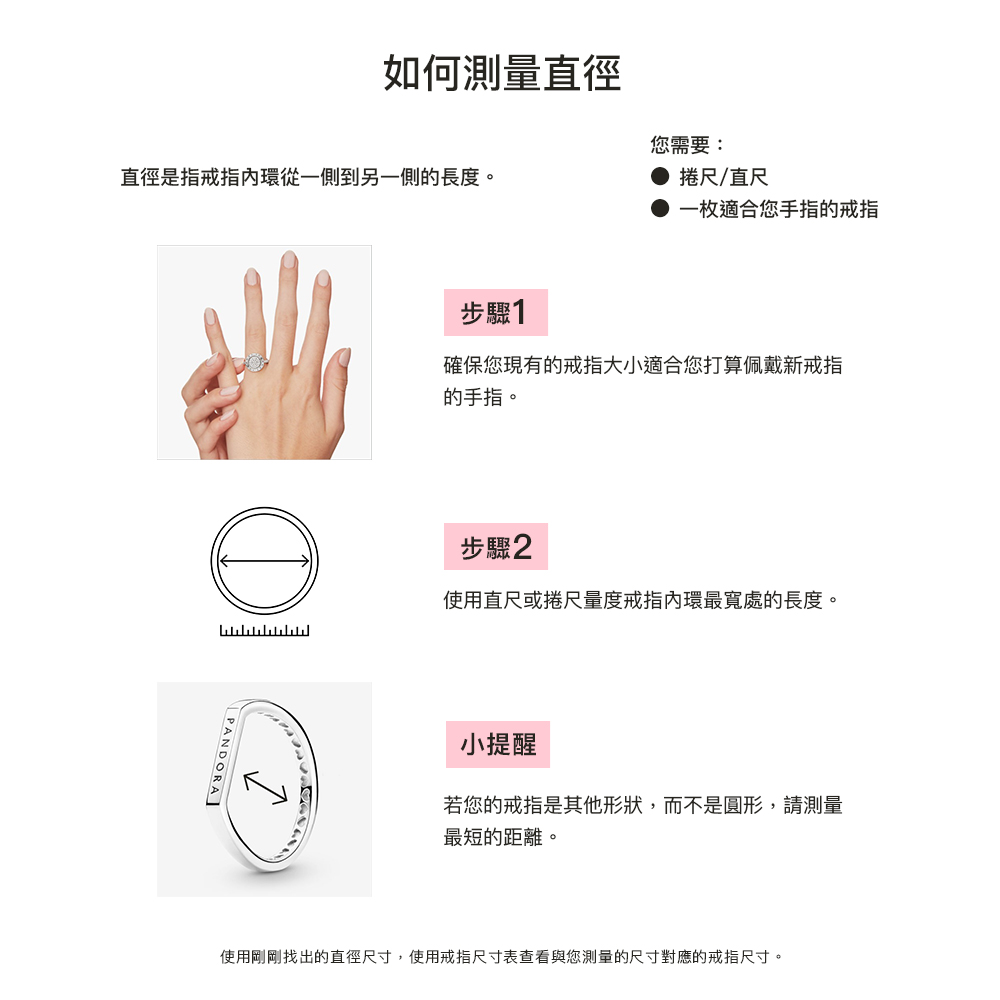 如何測量直徑

直徑是指戒指內環從一側到另一側的長度。

您需要：
● 捲尺/直尺
● 一枚適合您手指的戒指

步驟1

確保您現有的戒指大小適合您打算佩戴新戒指的手指。

步驟2

使用直尺或捲尺量度戒指內環最寬處的長度。

PANDORA

小提醒

若您的戒指是其他形狀，而不是圓形，請測量最短的距離。

使用剛剛找出的直徑尺寸，使用戒指尺寸表查看與您測量的尺寸對應的戒指尺寸。