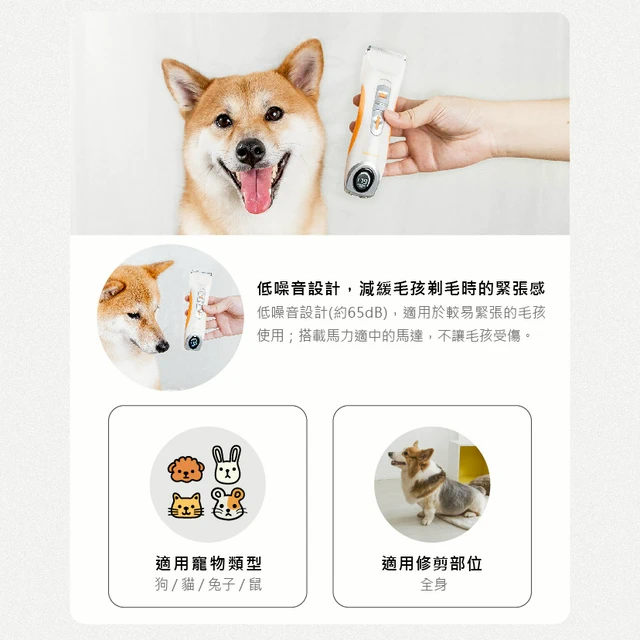 低噪音設計，減緩毛孩剃毛時的緊張感

低噪音設計(約65dB)，適用於較易緊張的毛孩使用；搭載馬力適中的馬達，不讓毛孩受傷。

適用寵物類型
狗 / 貓 / 兔子 / 鼠

適用修剪部位
全身