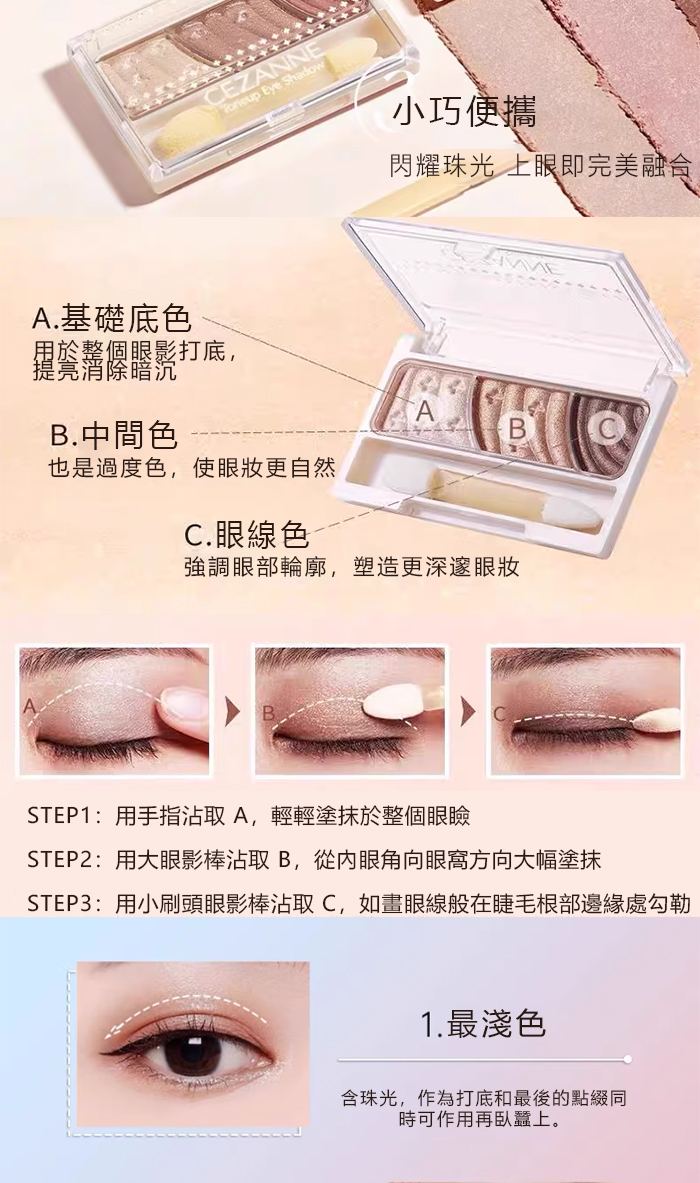 CEZANNE
Toneup Eye Shadow

小巧便攜

閃耀珠光 上眼即完美融合

CEZANNE

A.基礎底色
用於整個眼影打底，提亮消除暗沉

B.中間色
也是過度色，使眼妝更自然

C.眼線色
強調眼部輪廓，塑造更深邃眼妝

A
B
C

A
B
C

STEP1：用手指沾取 A，輕輕塗抹於整個眼瞼

STEP2：用大眼影棒沾取 B，從內眼角向眼窩方向大幅塗抹

STEP3：用小刷頭眼影棒沾取 C，如畫眼線般在睫毛根部邊緣處勾勒

1.最淺色

含珠光，作為打底和最後的點綴同時可作用再臥蠶上。