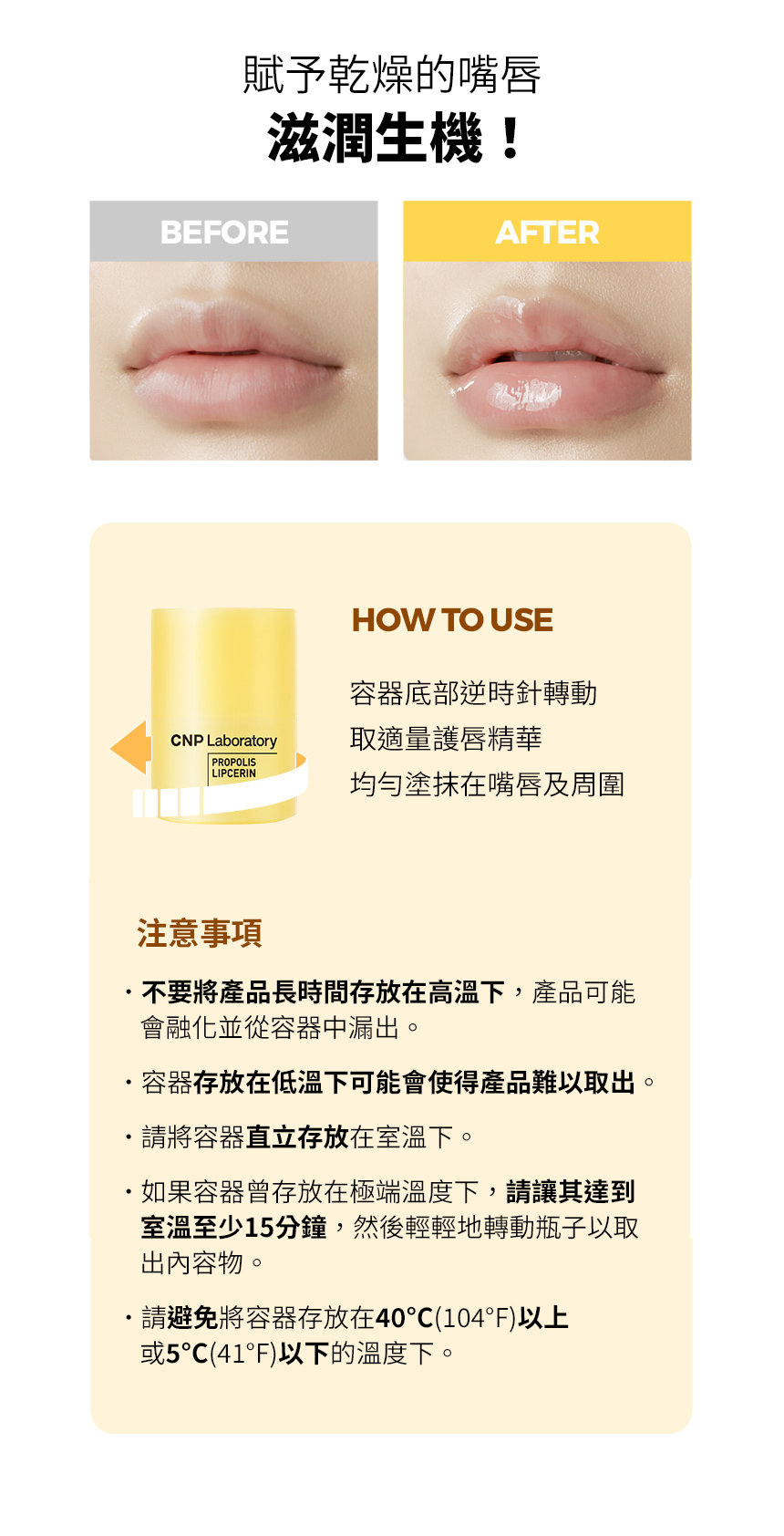 賦予乾燥的嘴唇
滋潤生機！

BEFORE

AFTER

CNP Laboratory
PROPOLIS LIPCERIN

HOW TO USE

容器底部逆時針轉動
取適量護唇精華
均勻塗抹在嘴唇及周圍

注意事項

· 不要將產品長時間存放在高溫下，產品可能會融化並從容器中漏出。

· 容器存放在低溫下可能會使得產品難以取出。

· 請將容器直立存放在室溫下。

· 如果容器曾存放在極端溫度下，請讓其達到室溫至少15分鐘，然後輕輕地轉動瓶子以取出內容物。

· 請避免將容器存放在40°C(104°F)以上或5°C(41°F)以下的溫度下。