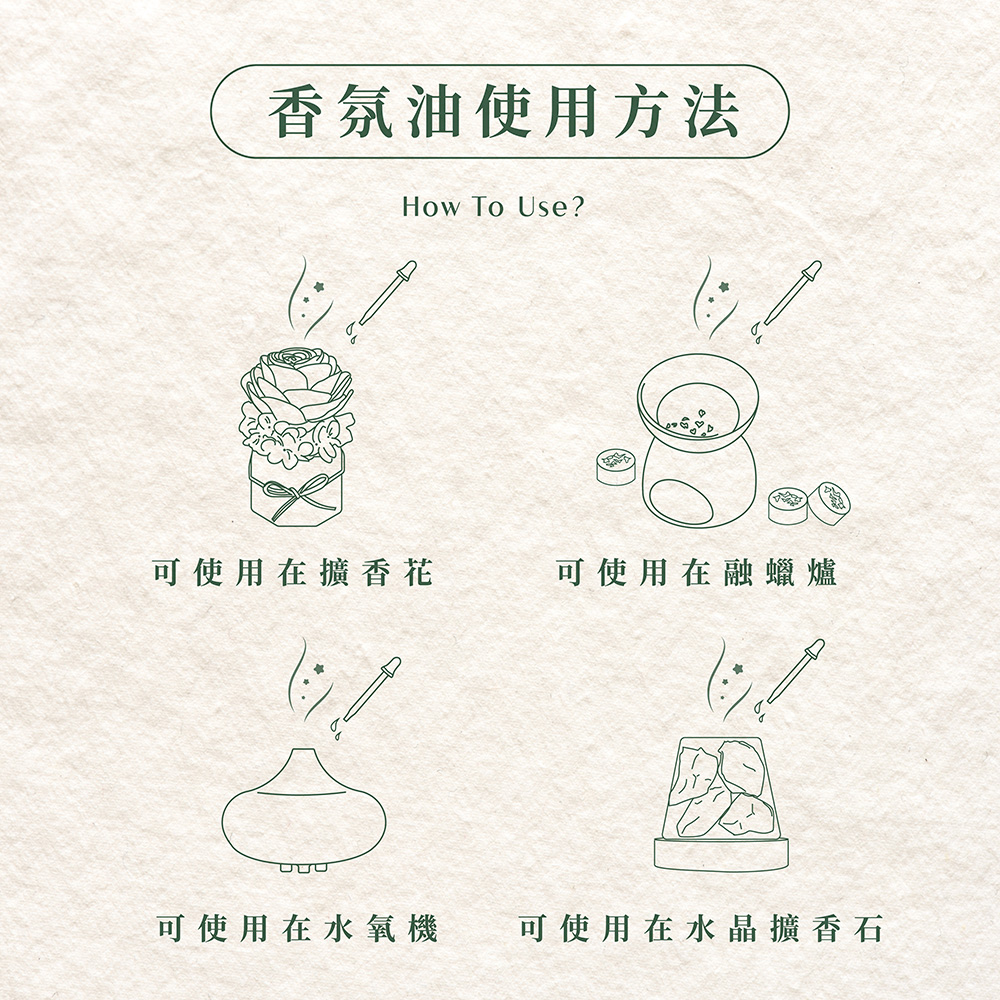 香氛油使用方法

How To Use?

可使用在擴香花

可使用在融蠟爐

可使用在水氧機

可使用在水晶擴香石