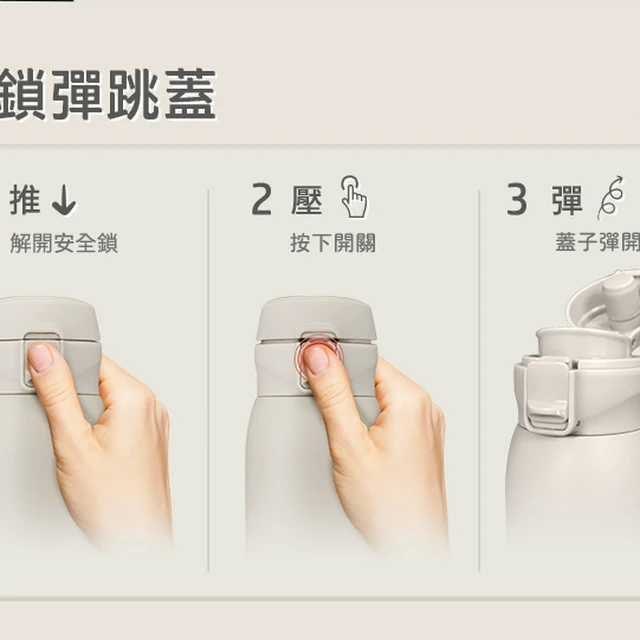 鎖彈跳蓋

推 ↓
解開安全鎖

2 壓
按下開關

3 彈
蓋子彈開