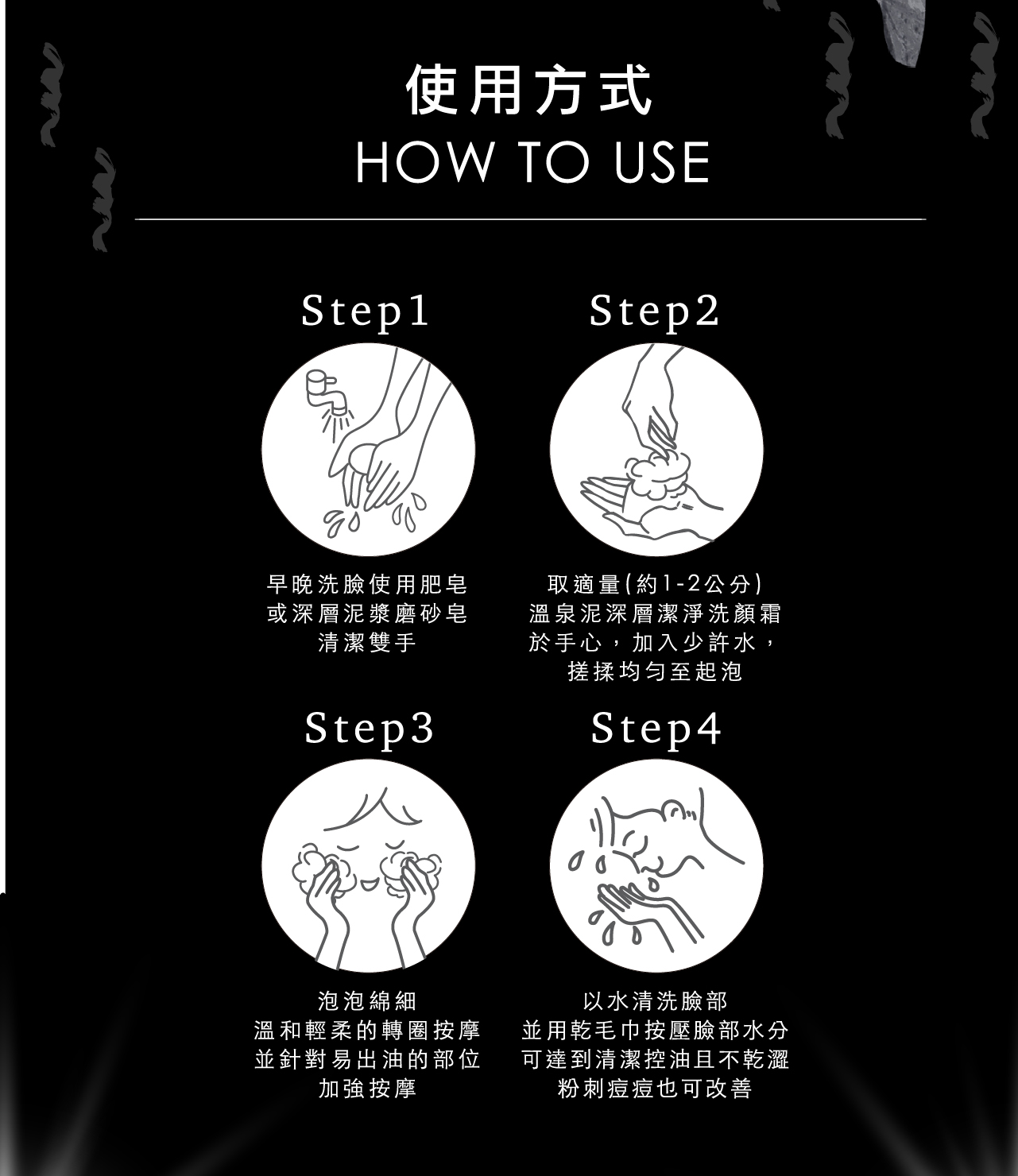 使用方式
HOW TO USE

Step1

早晚洗臉使用肥皂
或深層泥漿磨砂皂
清潔雙手

Step2

取適量(約1-2公分)
溫泉泥深層潔淨洗顏霜
於手心，加入少許水，
搓揉均勻至起泡

Step3

泡泡綿細
溫和輕柔的轉圈按摩
並針對易出油的部位
加強按摩

Step4

以水清洗臉部
並用乾毛巾按壓臉部水分
可達到清潔控油且不乾澀
粉刺痘痘也可改善