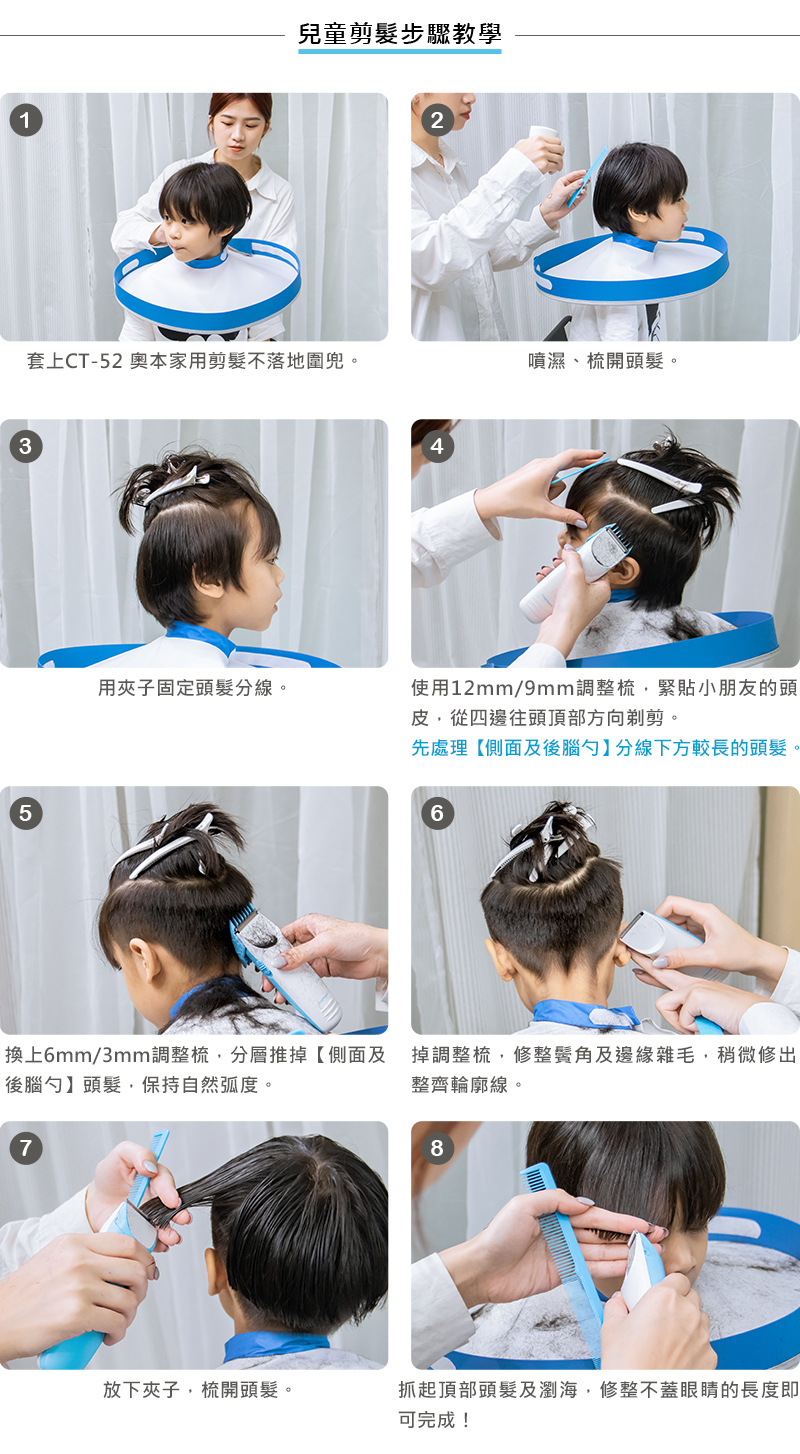 兒童剪髮步驟教學

1
套上CT-52 奧本家用剪髮不落地圍兜。

2
噴濕、梳開頭髮。

3
用夾子固定頭髮分線。

4
使用12mm/9mm調整梳，緊貼小朋友的頭皮，從四邊往頭頂部方向剃剪。
先處理【側面及後腦勺】分線下方較長的頭髮。

5
換上6mm/3mm調整梳，分層推掉【側面及後腦勺】頭髮，保持自然弧度。

6
掉調整梳，修整鬢角及邊緣雜毛，稍微修出整齊輪廓線。

7
放下夾子，梳開頭髮。

8
抓起頂部頭髮及瀏海，修整不蓋眼睛的長度即可完成！