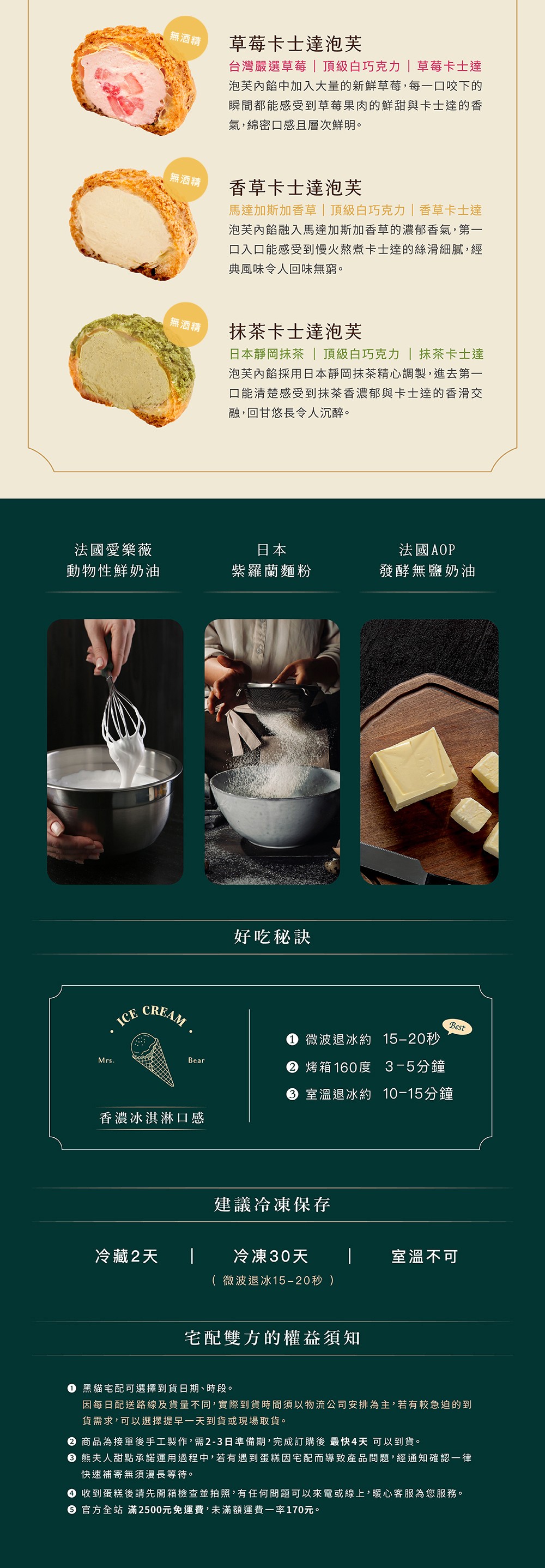 無酒精

草莓卡士達泡芙

台灣嚴選草莓｜頂級白巧克力｜草莓卡士達

泡芙內餡中加入大量的新鮮草莓，每一口咬下的瞬間都能感受到草莓果肉的鮮甜與卡士達的香氣，綿密口感且層次鮮明。

無酒精

香草卡士達泡芙

馬達加斯加香草｜頂級白巧克力｜香草卡士達

泡芙內餡融入馬達加斯加香草的濃郁香氣，第一口入口能感受到慢火熬煮卡士達的絲滑細膩，經典風味令人回味無窮。

無酒精

抹茶卡士達泡芙

日本靜岡抹茶｜頂級白巧克力｜抹茶卡士達

泡芙內餡採用日本靜岡抹茶精心調製，進去第一口能清楚感受到抹茶香濃郁與卡士達的香滑交融，回甘悠長令人沉醉。

法國愛樂薇
動物性鮮奶油

日本
紫羅蘭麵粉

法國AOP
發酵無鹽奶油

好吃秘訣

ICE CREAM

Mrs.

Bear

香濃冰淇淋口感

❶ 微波退冰約 15–20秒

Best

❷ 烤箱160度 3–5分鐘

❸ 室溫退冰約 10–15分鐘

建議冷凍保存

冷藏2天 | 冷凍30天 | 室溫不可

（微波退冰15–20秒）

宅配雙方的權益須知

❶ 黑貓宅配可選擇到貨日期、時段。
因每日配送路線及貨量不同，實際到貨時間須以物流公司安排為主，若有較急迫的到貨需求，可以選擇提早一天到貨或現場取貨。

❷ 商品為接單後手工製作，需2-3日準備期，完成訂購後 最快4天 可以到貨。

❸ 熊夫人甜點承諾運用過程中，若有遇到蛋糕因宅配而導致產品問題，經通知確認一律快速補寄無須漫長等待。

❹ 收到蛋糕後請先開箱檢查並拍照，有任何問題可以來電或線上，暖心客服為您服務。

❺ 官方全站 滿2500元免運費，未滿額運費一率170元。