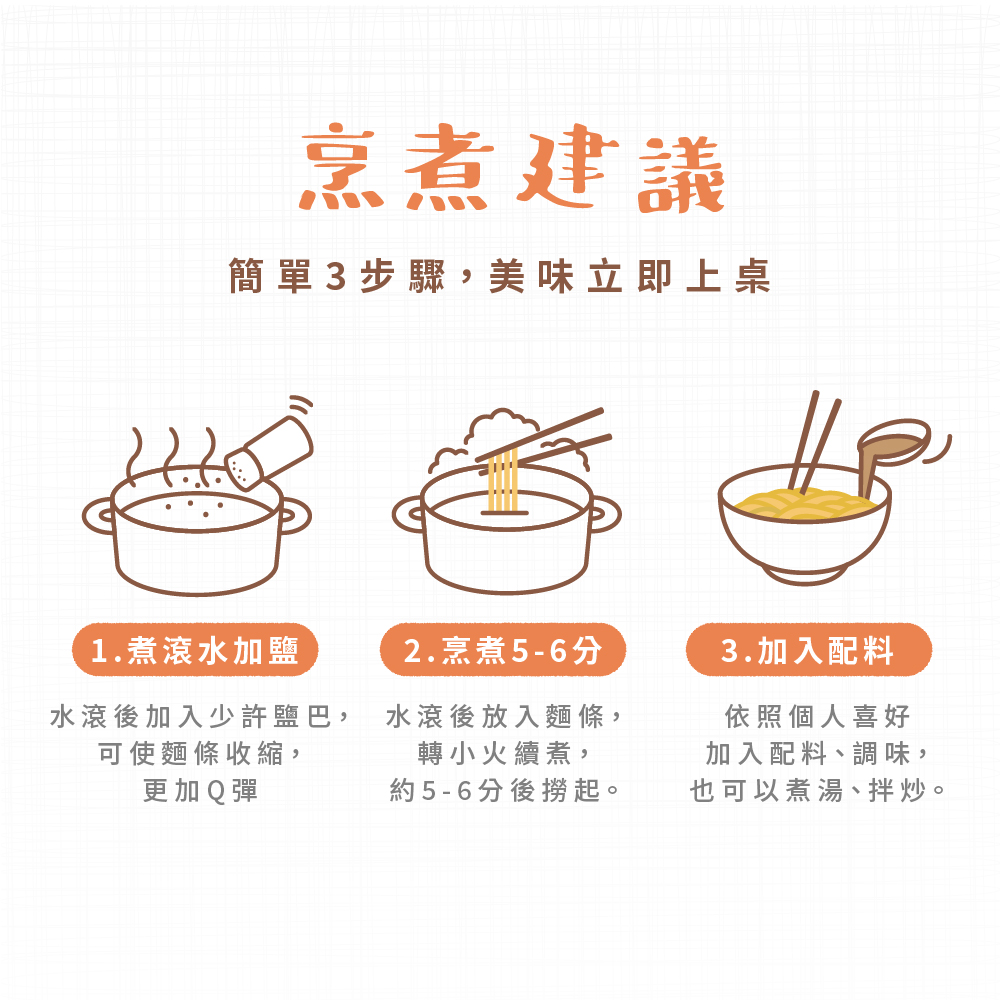 烹煮建議

簡單3步驟，美味立即上桌

1.煮滾水加鹽

水滾後加入少許鹽巴，可使麵條收縮，更加Q彈

2.烹煮5-6分

水滾後放入麵條，轉小火續煮，約5-6分後撈起。

3.加入配料

依照個人喜好加入配料、調味，也可以煮湯、拌炒。