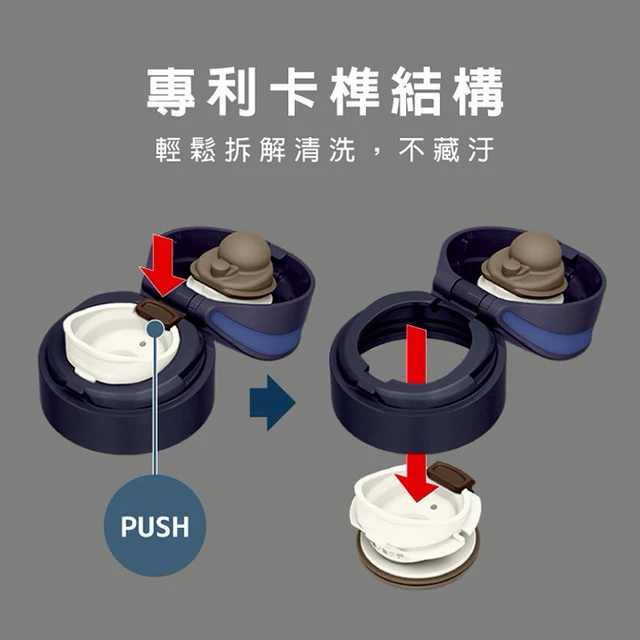 專利卡榫結構

輕鬆拆解清洗，不藏汙

PUSH