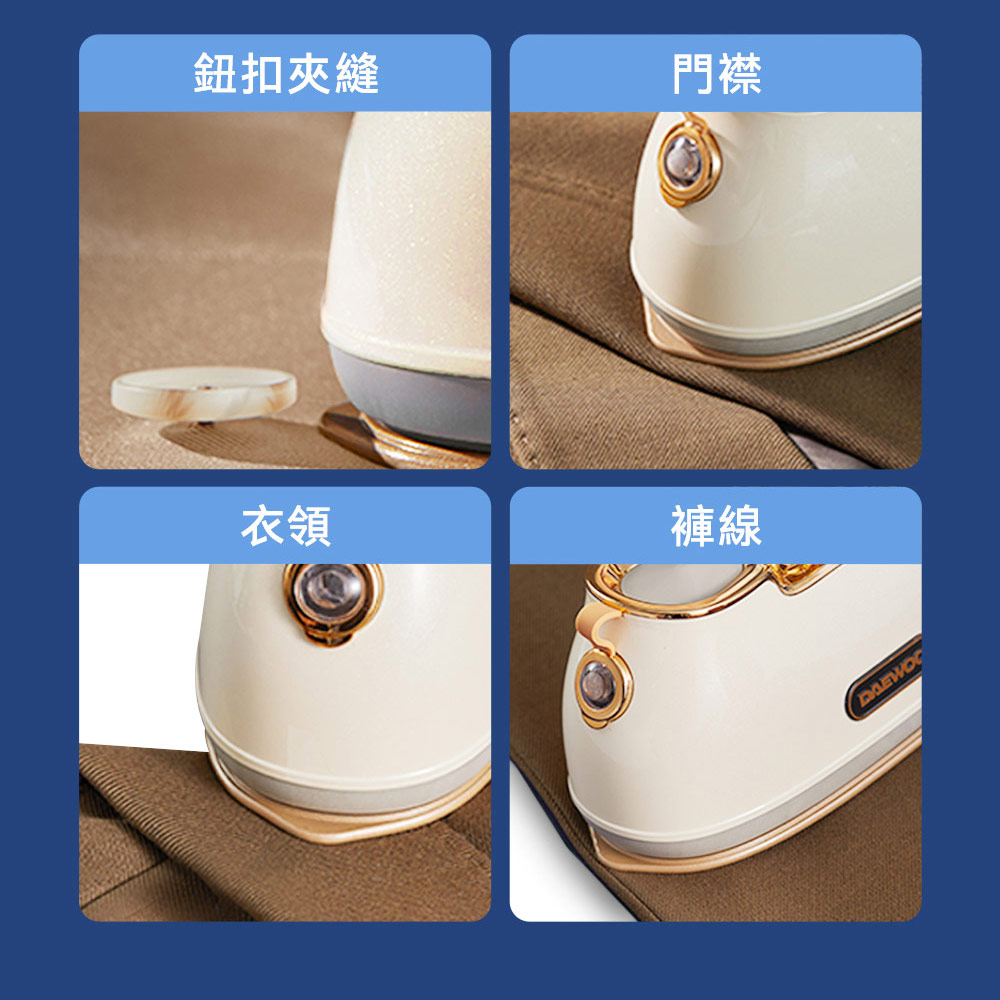 鈕扣夾縫

門襟

衣領

褲線

DAEWOO