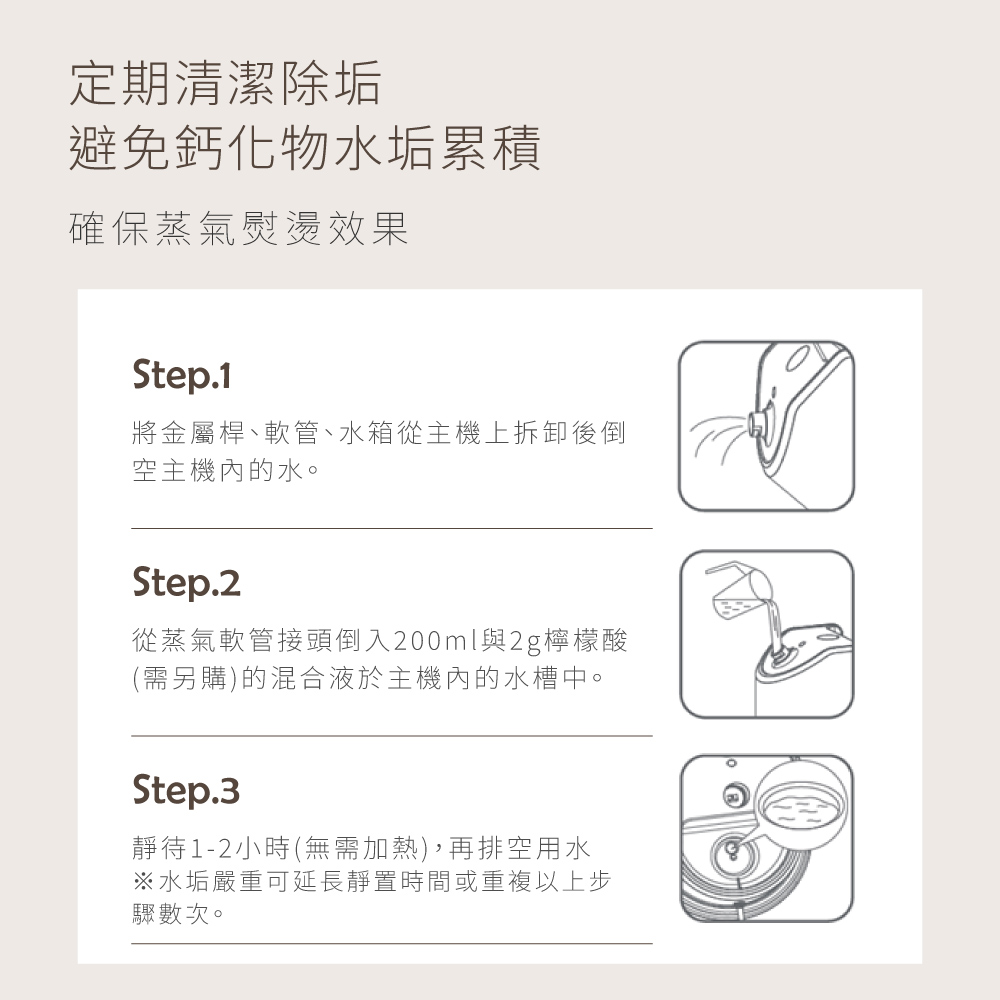 定期清潔除垢
避免鈣化物水垢累積

確保蒸氣熨燙效果

Step.1

將金屬桿、軟管、水箱從主機上拆卸後倒空主機內的水。

Step.2

從蒸氣軟管接頭倒入200ml與2g檸檬酸(需另購)的混合液於主機內的水槽中。

Step.3

靜待1-2小時(無需加熱)，再排空用水
※水垢嚴重可延長靜置時間或重複以上步驟數次。