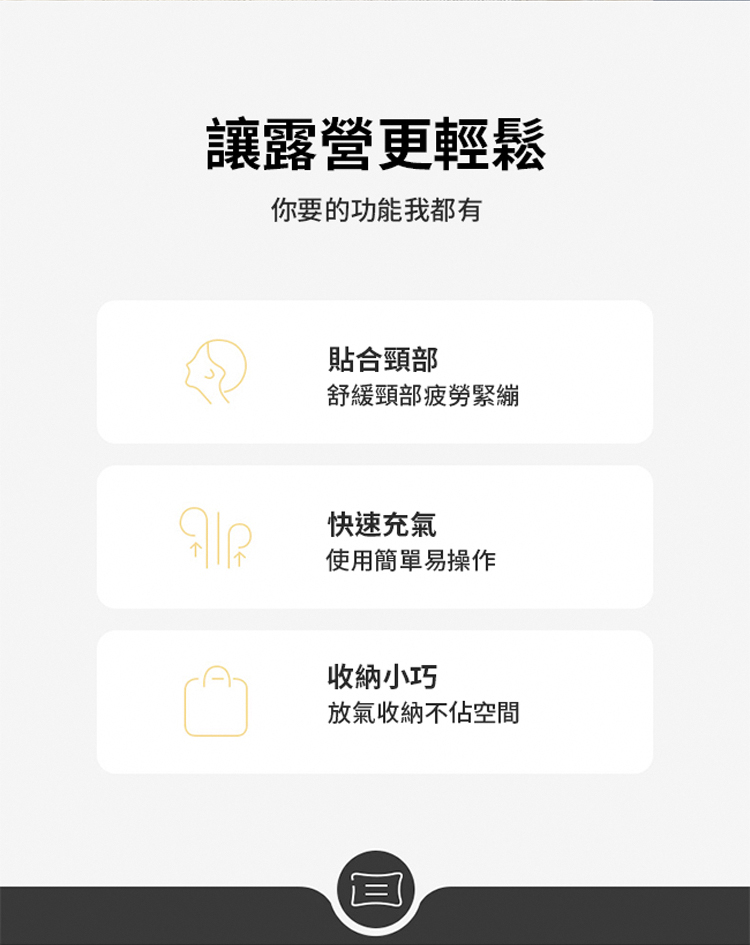 讓露營更輕鬆

你要的功能我都有

貼合頸部
舒緩頸部疲勞緊繃

快速充氣
使用簡單易操作

收納小巧
放氣收納不佔空間