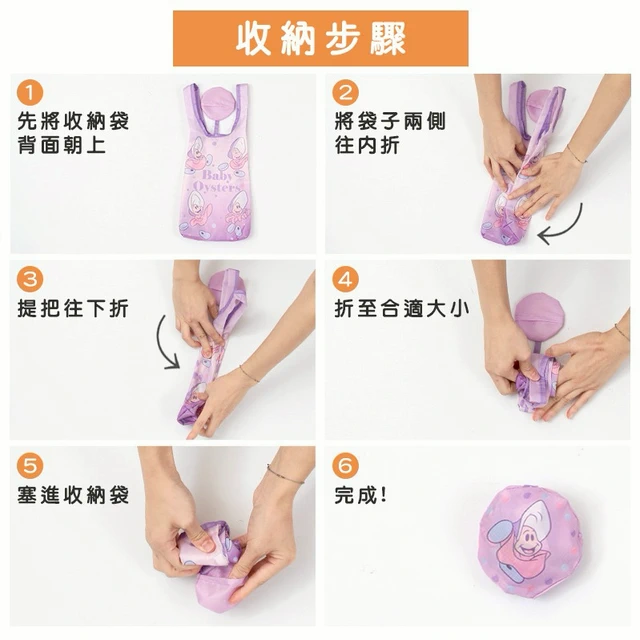 收納步驟

1
先將收納袋
背面朝上

Baby
Oysters

2
將袋子兩側
往內折

3
提把往下折

4
折至合適大小

5
塞進收納袋

6
完成!