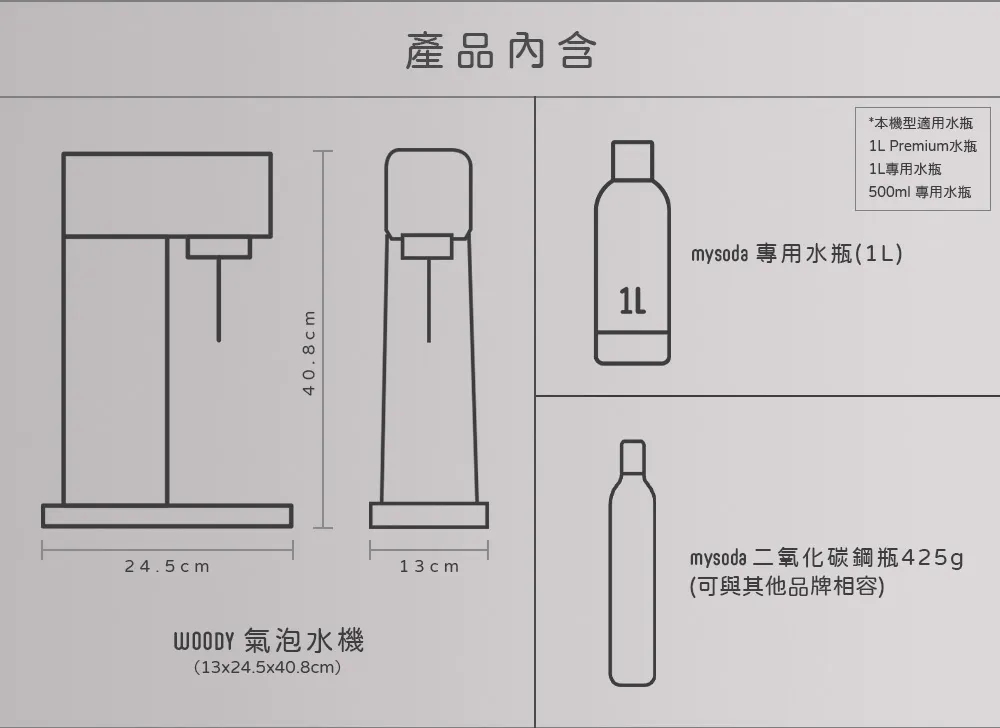 產品內含

40.8cm

24.5cm

13cm

WOODY 氣泡水機
(13x24.5x40.8cm)

*本機型適用水瓶
1L Premium水瓶
1L專用水瓶
500ml 專用水瓶

1L

mysoda 專用水瓶(1L)

mysoda 二氧化碳鋼瓶425g
(可與其他品牌相容)