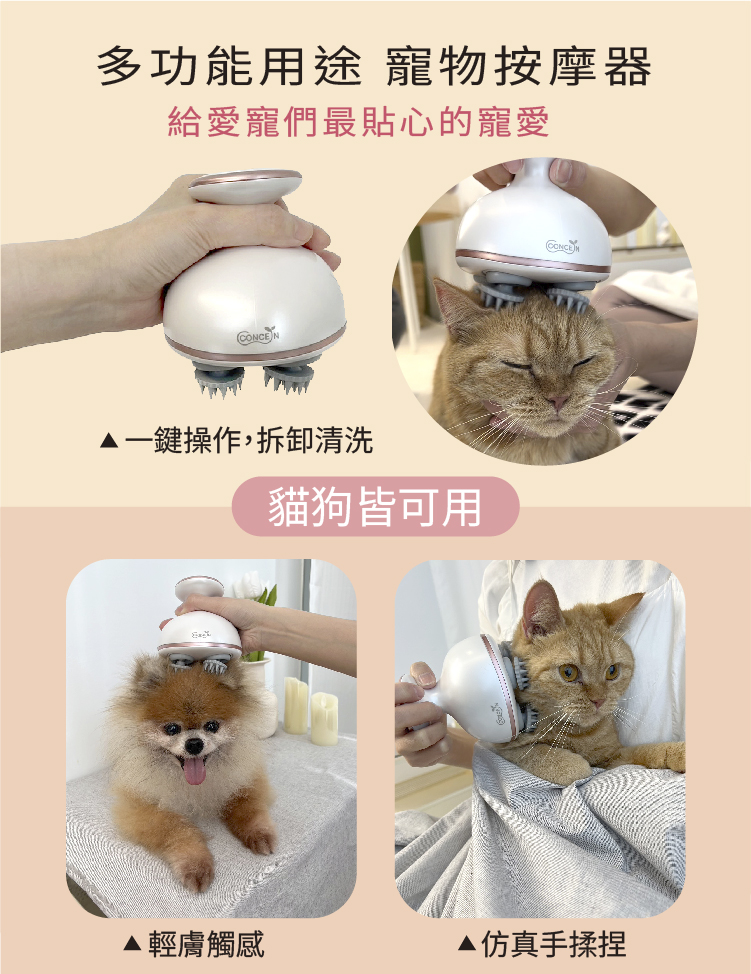 多功能用途 寵物按摩器

給愛寵們最貼心的寵愛

CONCERN

CONCERN

▲一鍵操作，拆卸清洗

貓狗皆可用

▲輕膚觸感

▲仿真手揉捏