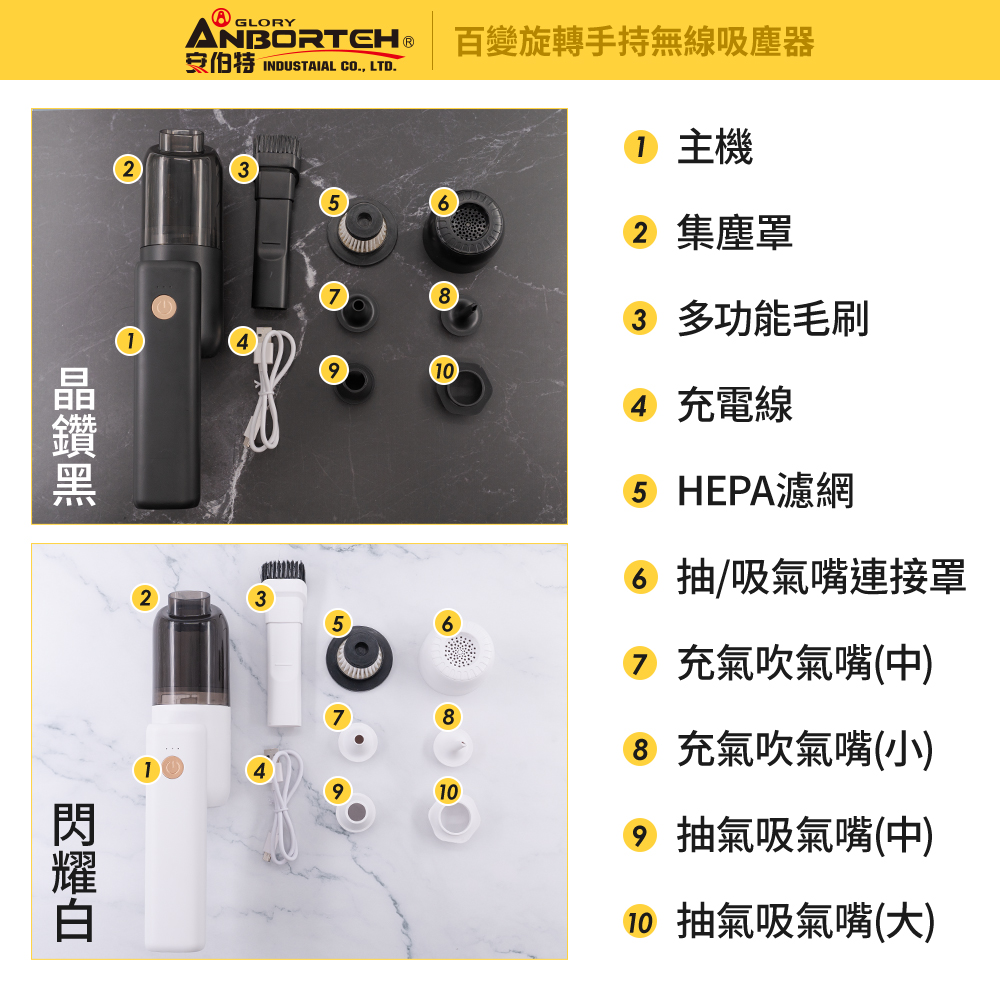 GLORY ANBORTEH® 安伯特 INDUSTAIAL CO., LTD.

百變旋轉手持無線吸塵器

2 3 5 6 7 8 1 4 9 10

晶鑽黑

2 3 5 6 7 8 1 4 9 10

閃耀白

1 主機

2 集塵罩

3 多功能毛刷

4 充電線

5 HEPA濾網

6 抽/吸氣嘴連接罩

7 充氣吹氣嘴(中)

8 充氣吹氣嘴(小)

9 抽氣吸氣嘴(中)

10 抽氣吸氣嘴(大)