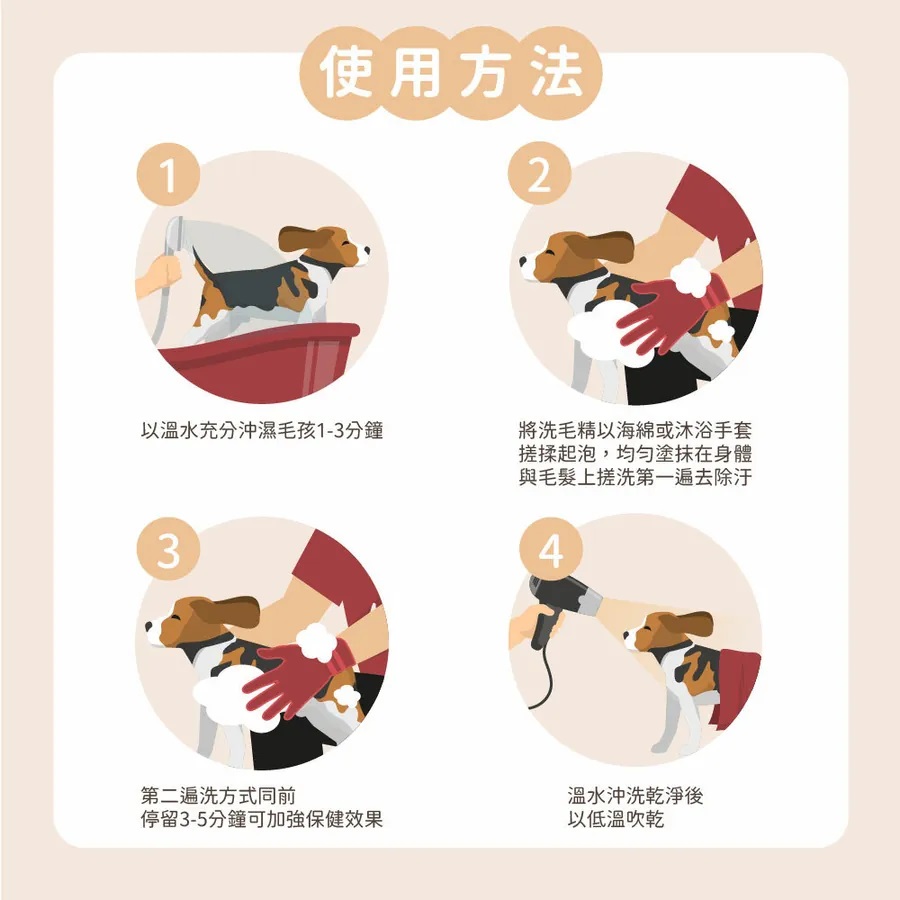 使用方法

1

以溫水充分沖濕毛孩1-3分鐘

2

將洗毛精以海綿或沐浴手套搓揉起泡，均勻塗抹在身體與毛髮上搓洗第一遍去除汙

3

第二遍洗方式同前
停留3-5分鐘可加強保健效果

4

溫水沖洗乾淨後
以低溫吹乾