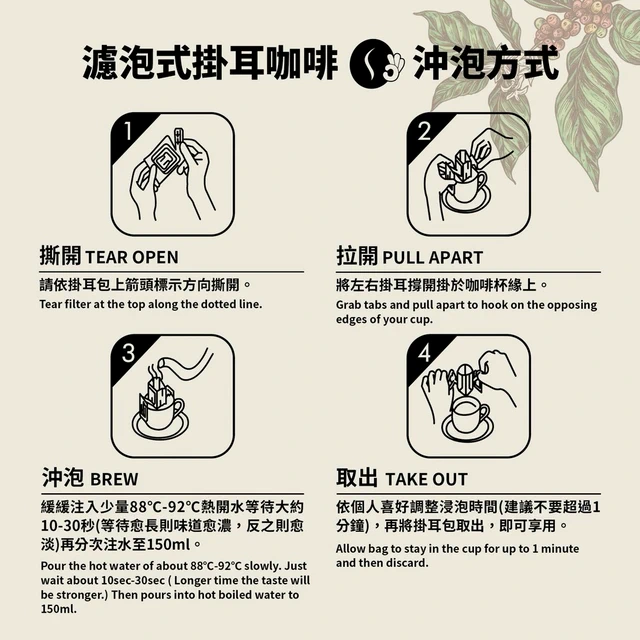 濾泡式掛耳咖啡 沖泡方式

1

撕開 TEAR OPEN

請依掛耳包上箭頭標示方向撕開。

Tear filter at the top along the dotted line.

2

拉開 PULL APART

將左右掛耳撐開掛於咖啡杯緣上。

Grab tabs and pull apart to hook on the opposing edges of your cup.

3

沖泡 BREW

緩緩注入少量88°C-92°C熱開水等待大約10-30秒(等待愈長則味道愈濃，反之則愈淡)再分次注水至150ml。

Pour the hot water of about 88°C-92°C slowly. Just wait about 10sec-30sec ( Longer time the taste will be stronger.) Then pours into hot boiled water to 150ml.

4

取出 TAKE OUT

依個人喜好調整浸泡時間(建議不要超過1分鐘)，再將掛耳包取出，即可享用。

Allow bag to stay in the cup for up to 1 minute and then discard.