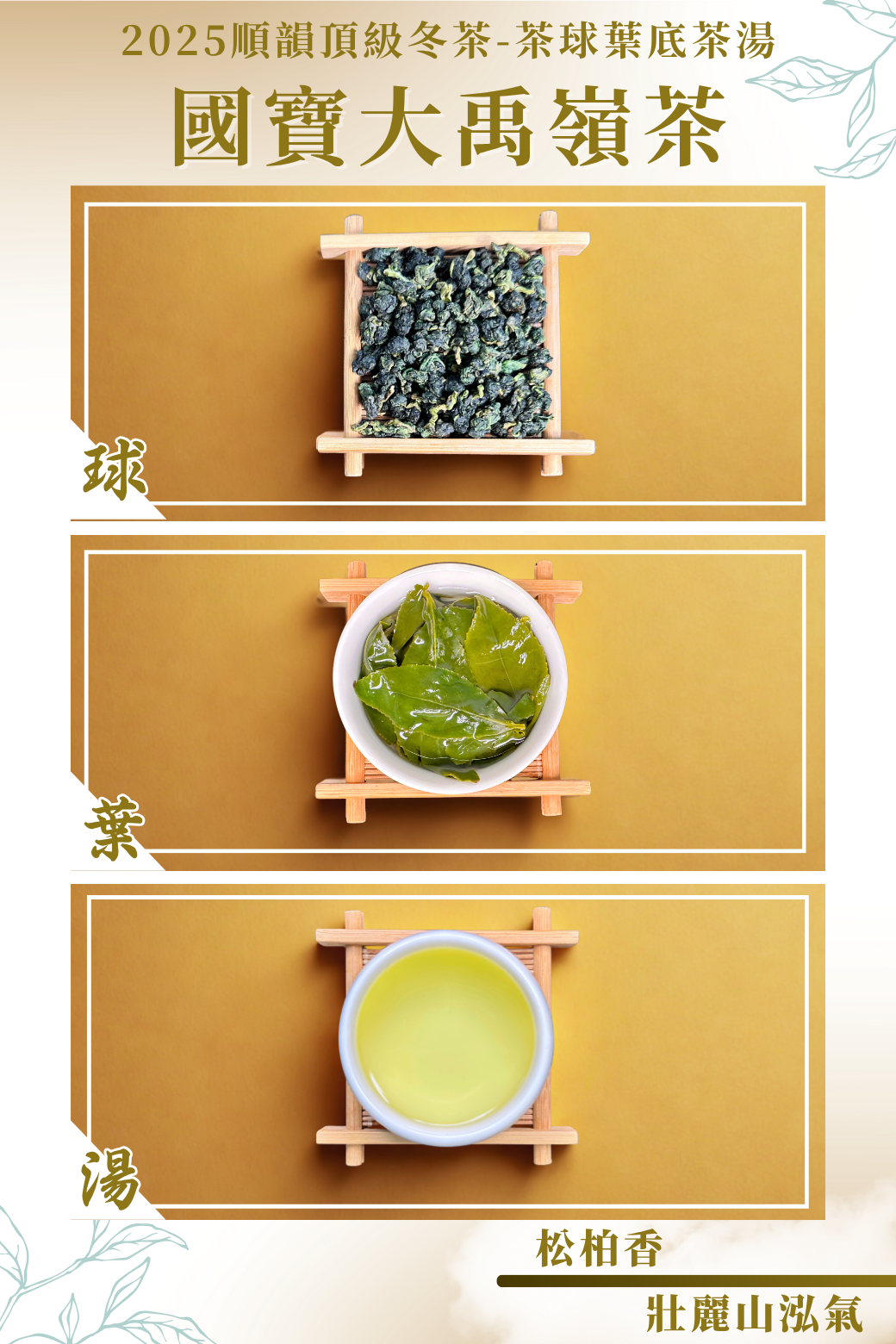 2025順韻頂級冬茶-茶球葉底茶湯

國寶大禹嶺茶

球

葉

湯

松柏香

壯麗山泓氣