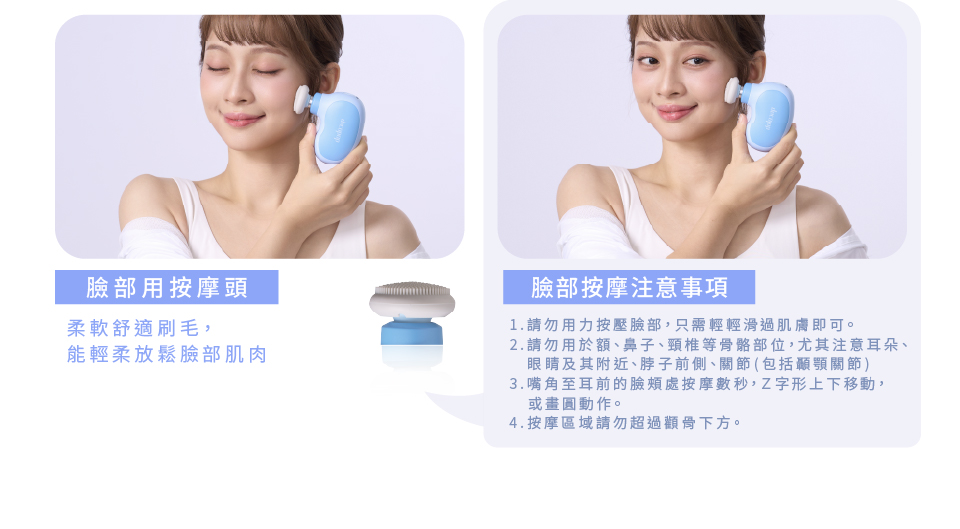 臉部用按摩頭

柔軟舒適刷毛，
能輕柔放鬆臉部肌肉

臉部按摩注意事項

1.請勿用力按壓臉部，只需輕輕滑過肌膚即可。
2.請勿用於額、鼻子、頸椎等骨骼部位，尤其注意耳朵、眼睛及其附近、脖子前側、關節(包括顳顎關節)
3.嘴角至耳前的臉頰處按摩數秒，Z字形上下移動，或畫圓動作。
4.按摩區域請勿超過顴骨下方。