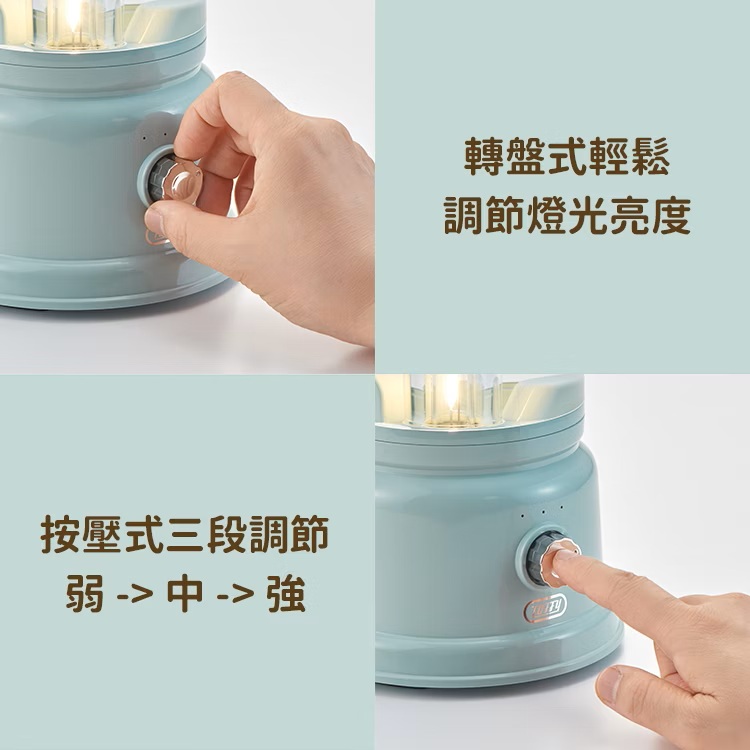 轉盤式輕鬆
調節燈光亮度

按壓式三段調節
弱 -> 中 -> 強

Toffy