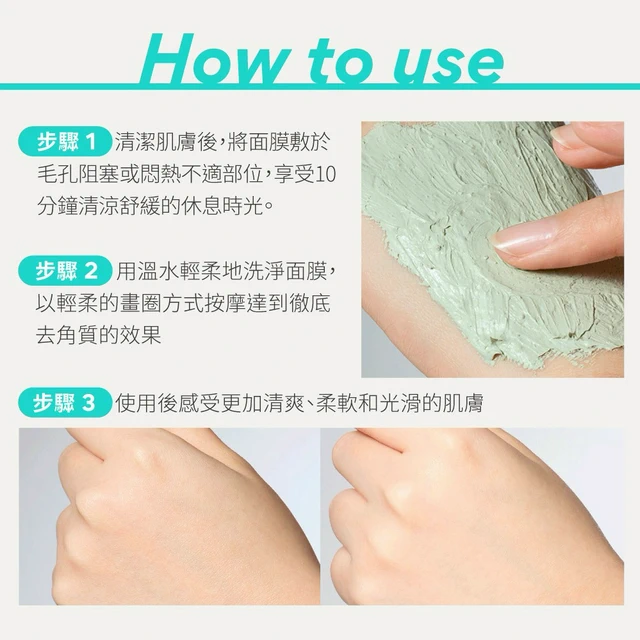 How to use

步驟 1 清潔肌膚後，將面膜敷於毛孔阻塞或悶熱不適部位，享受10分鐘清涼舒緩的休息時光。

步驟 2 用溫水輕柔地洗淨面膜，以輕柔的畫圈方式按摩達到徹底去角質的效果

步驟 3 使用後感受更加清爽、柔軟和光滑的肌膚