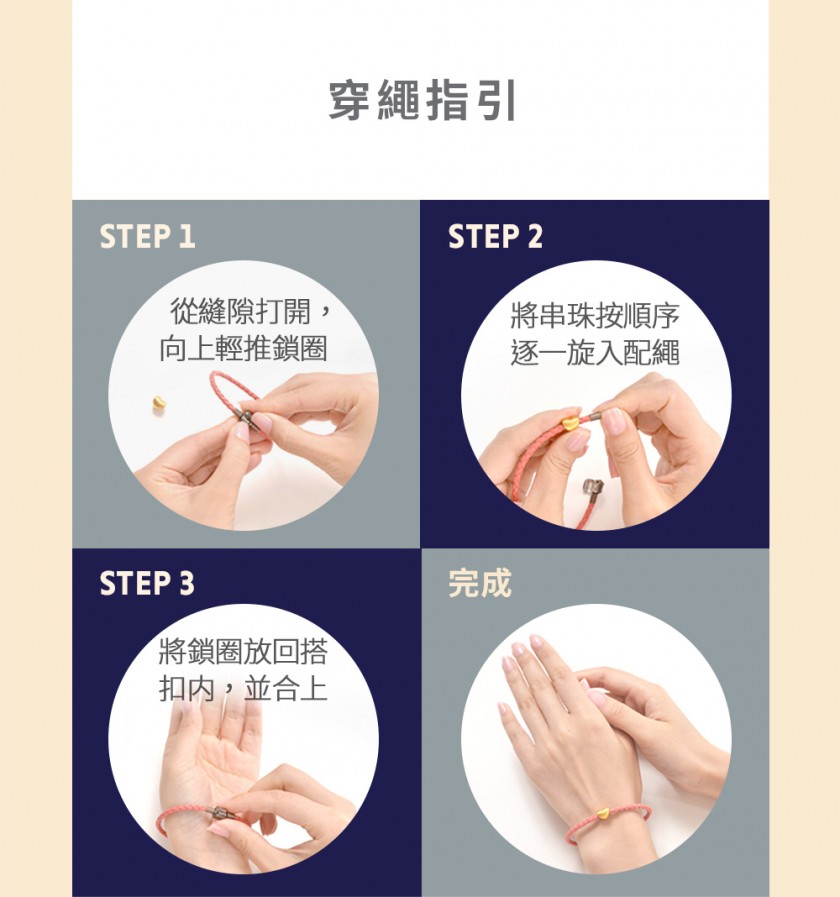 穿繩指引

STEP 1

從縫隙打開，向上輕推鎖圈

STEP 2

將串珠按順序逐一旋入配繩

STEP 3

將鎖圈放回搭扣內，並合上

完成