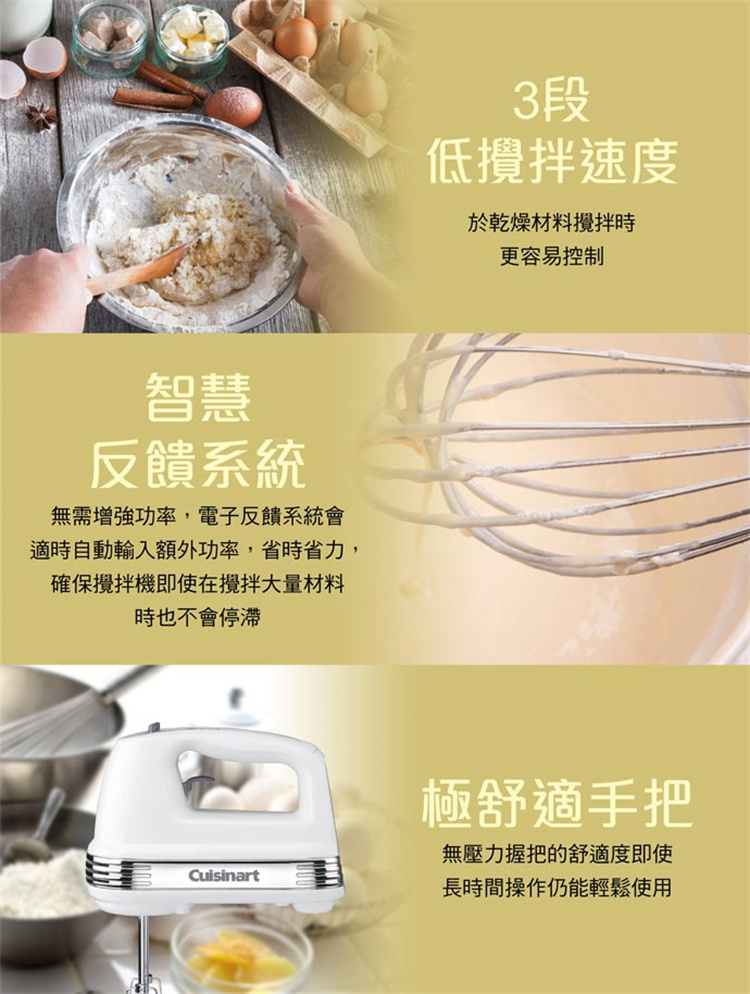 3段
低攪拌速度

於乾燥材料攪拌時
更容易控制

智慧
反饋系統

無需增強功率，電子反饋系統會適時自動輸入額外功率，省時省力，確保攪拌機即使在攪拌大量材料時也不會停滯

Cuisinart

極舒適手把

無壓力握把的舒適度即使長時間操作仍能輕鬆使用