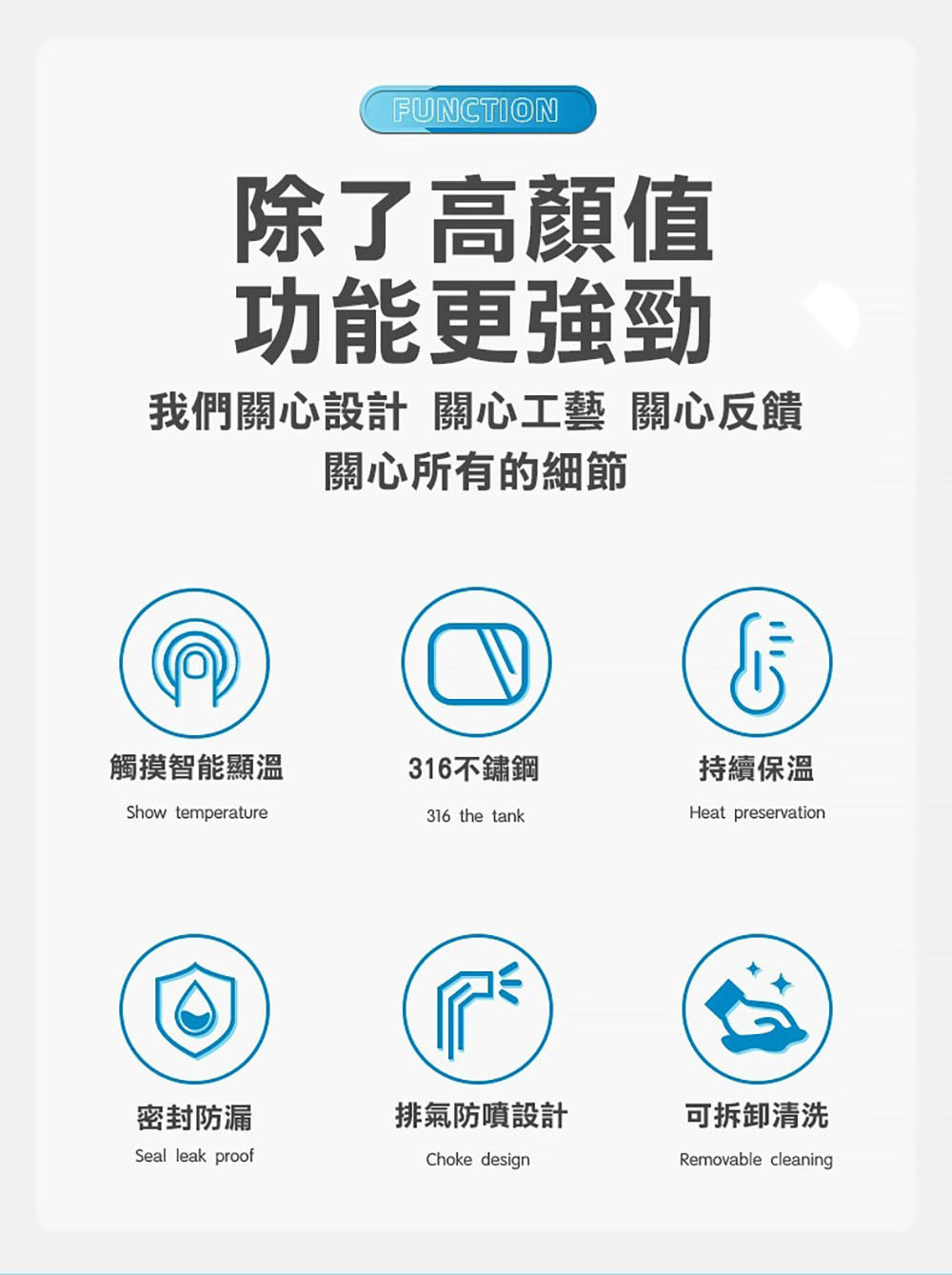 FUNCTION

除了高顏值
功能更強勁

我們關心設計 關心工藝 關心反饋
關心所有的細節

觸摸智能顯溫
Show temperature

316不鏽鋼
316 the tank

持續保溫
Heat preservation

密封防漏
Seal leak proof

排氣防噴設計
Choke design

可拆卸清洗
Removable cleaning