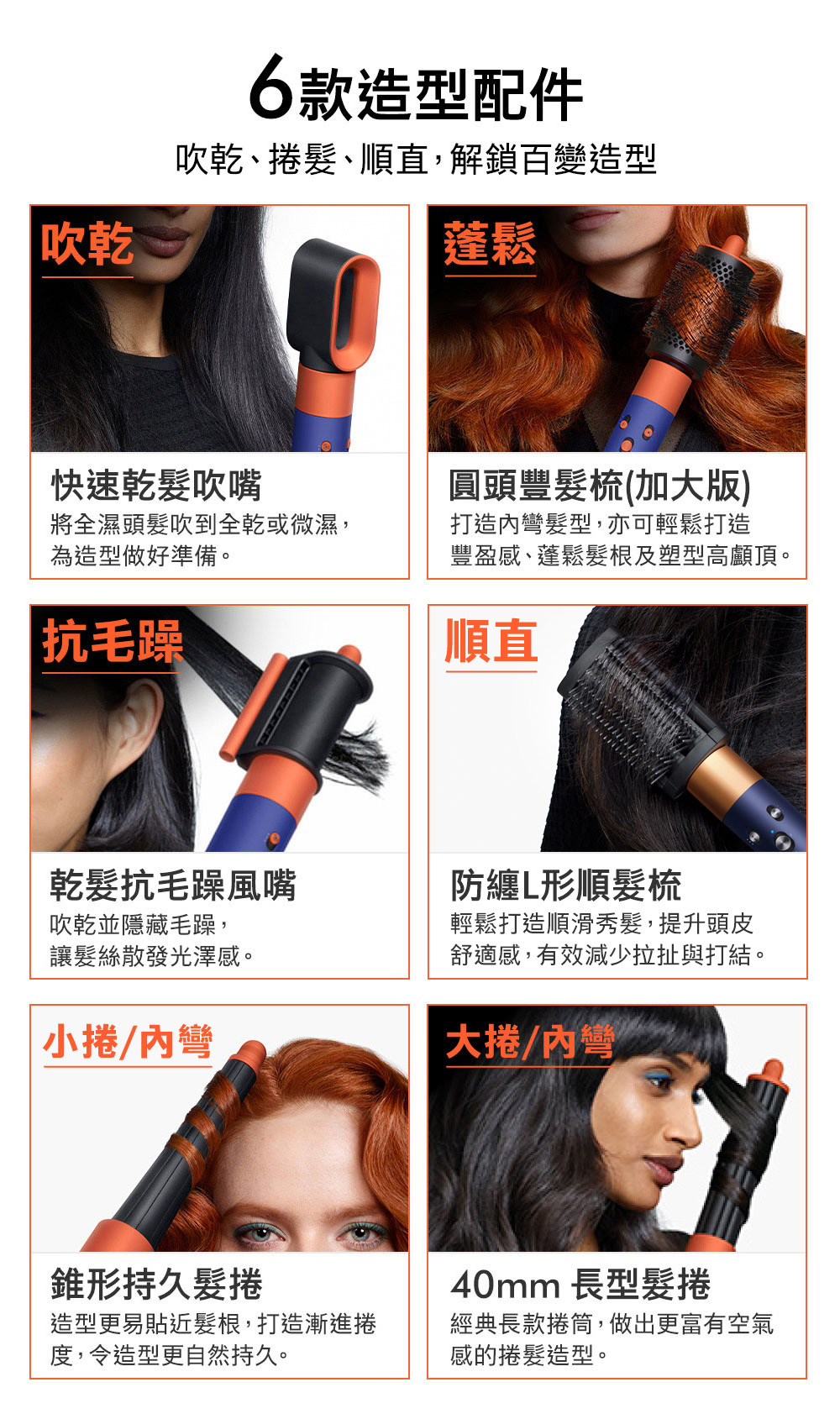 6款造型配件

吹乾、捲髮、順直，解鎖百變造型

吹乾

快速乾髮吹嘴

將全濕頭髮吹到全乾或微濕，為造型做好準備。

蓬鬆

圓頭豐髮梳(加大版)

打造內彎髮型，亦可輕鬆打造豐盈感、蓬鬆髮根及塑型高顱頂。

抗毛躁

乾髮抗毛躁風嘴

吹乾並隱藏毛躁，讓髮絲散發光澤感。

順直

防纏L形順髮梳

輕鬆打造順滑秀髮，提升頭皮舒適感，有效減少拉扯與打結。

小捲/內彎

錐形持久髮捲

造型更易貼近髮根，打造漸進捲度，令造型更自然持久。

大捲/內彎

40mm 長型髮捲

經典長款捲筒，做出更富有空氣感的捲髮造型。