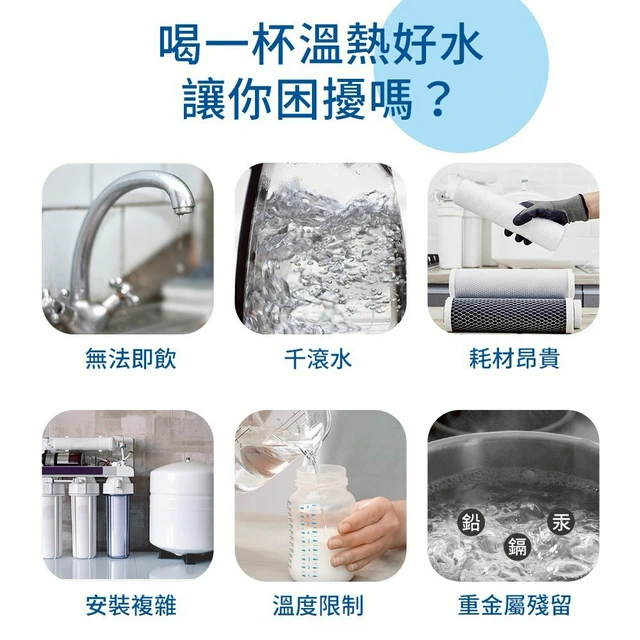 喝一杯溫熱好水
讓你困擾嗎？

無法即飲

千滾水

耗材昂貴

安裝複雜

溫度限制

鉛
汞
鎘

重金屬殘留