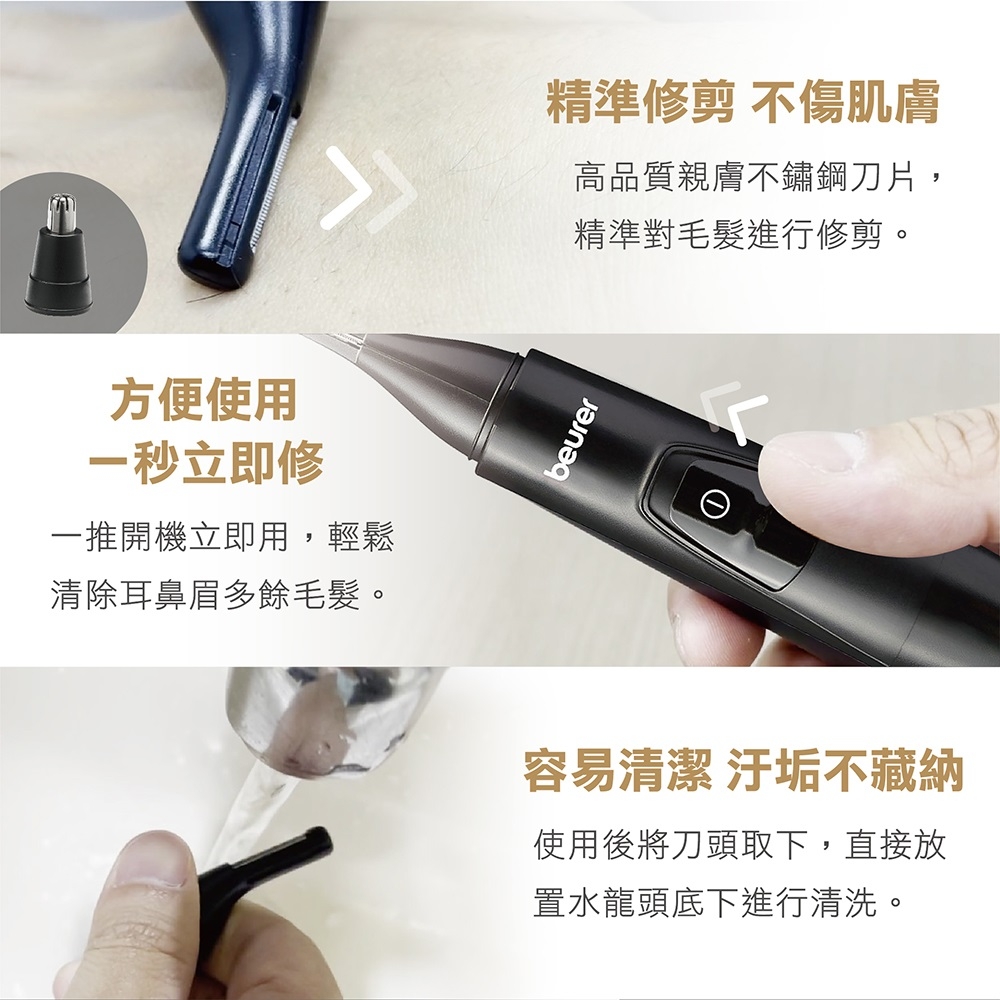 精準修剪 不傷肌膚

高品質親膚不鏽鋼刀片，精準對毛髮進行修剪。

方便使用
一秒立即修

一推開機立即用，輕鬆清除耳鼻眉多餘毛髮。

beurer

容易清潔 汙垢不藏納

使用後將刀頭取下，直接放置水龍頭底下進行清洗。