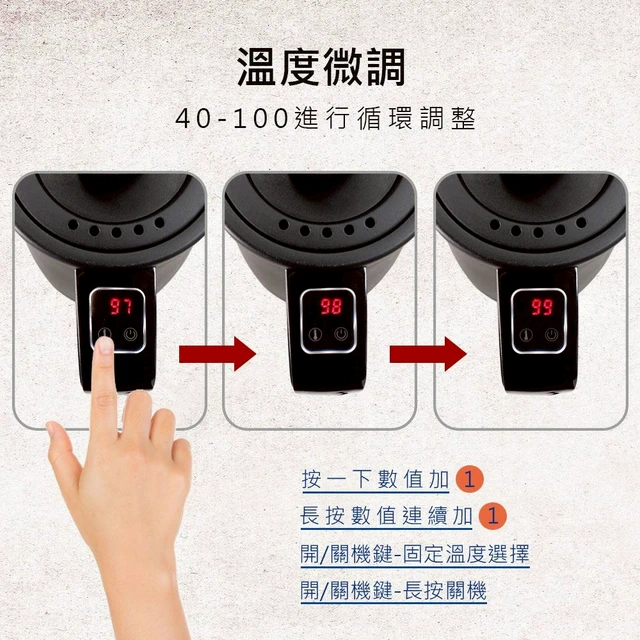 溫度微調

40-100進行循環調整

97

98

99

按一下數值加 1

長按數值連續加 1

開/關機鍵-固定溫度選擇

開/關機鍵-長按關機