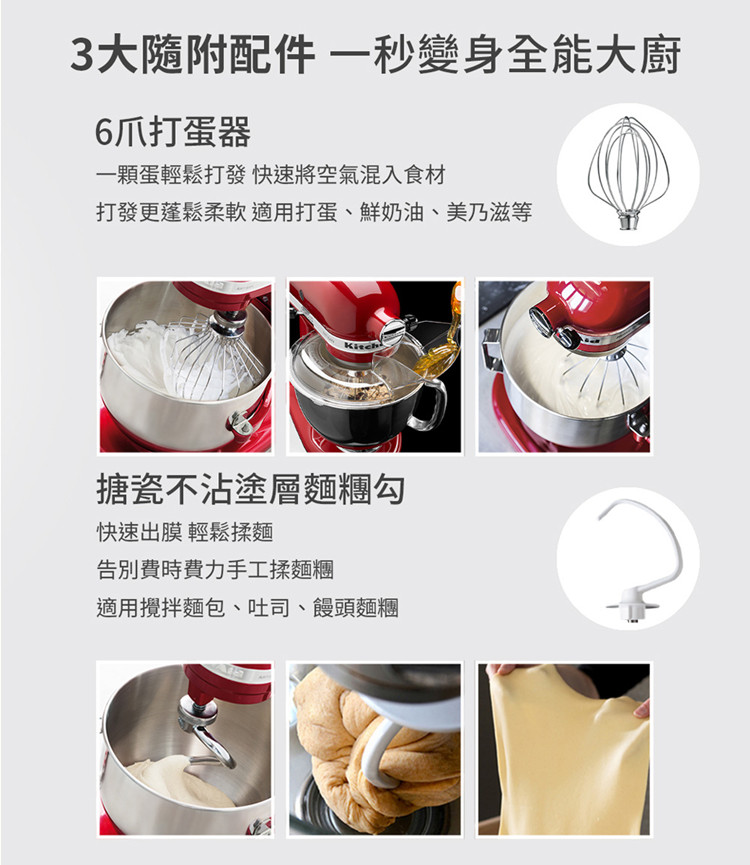 3大隨附配件 一秒變身全能大廚

6爪打蛋器

一顆蛋輕鬆打發 快速將空氣混入食材

打發更蓬鬆柔軟 適用打蛋、鮮奶油、美乃滋等

Kitch

搪瓷不沾塗層麵糰勾

快速出膜 輕鬆揉麵

告別費時費力手工揉麵糰

適用攪拌麵包、吐司、饅頭麵糰