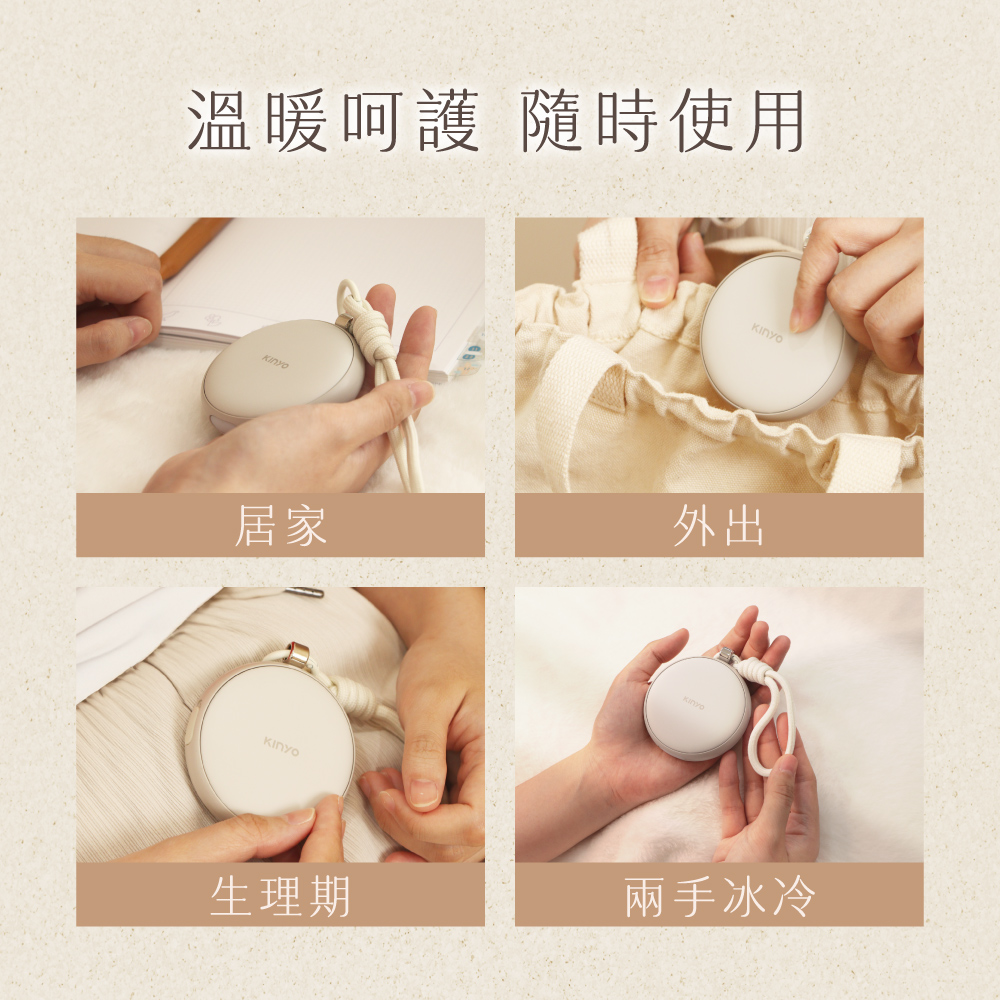 溫暖呵護 隨時使用

KINYO

居家

KINYO

外出

KINYO

生理期

KINYO

兩手冰冷