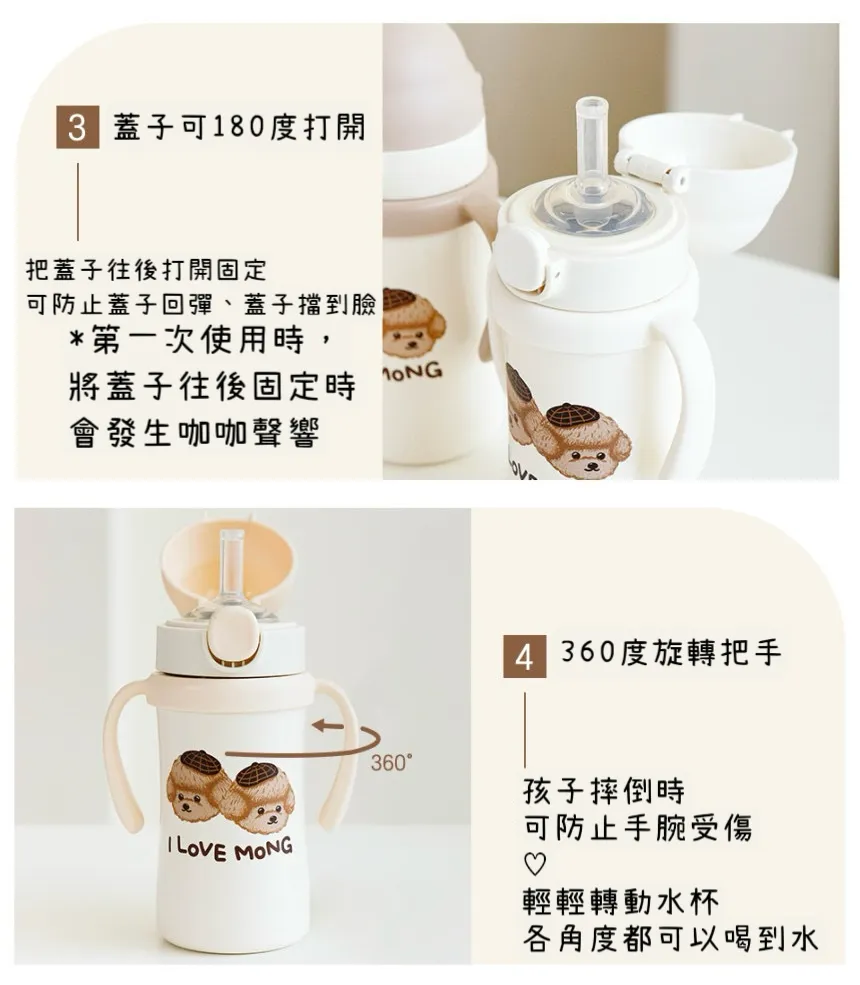 3 蓋子可180度打開

把蓋子往後打開固定
可防止蓋子回彈、蓋子擋到臉
*第一次使用時，
將蓋子往後固定時
會發生咖咖聲響

MONG

LOVE

360°

I LOVE MONG

4 360度旋轉把手

孩子摔倒時
可防止手腕受傷
♡
輕輕轉動水杯
各角度都可以喝到水