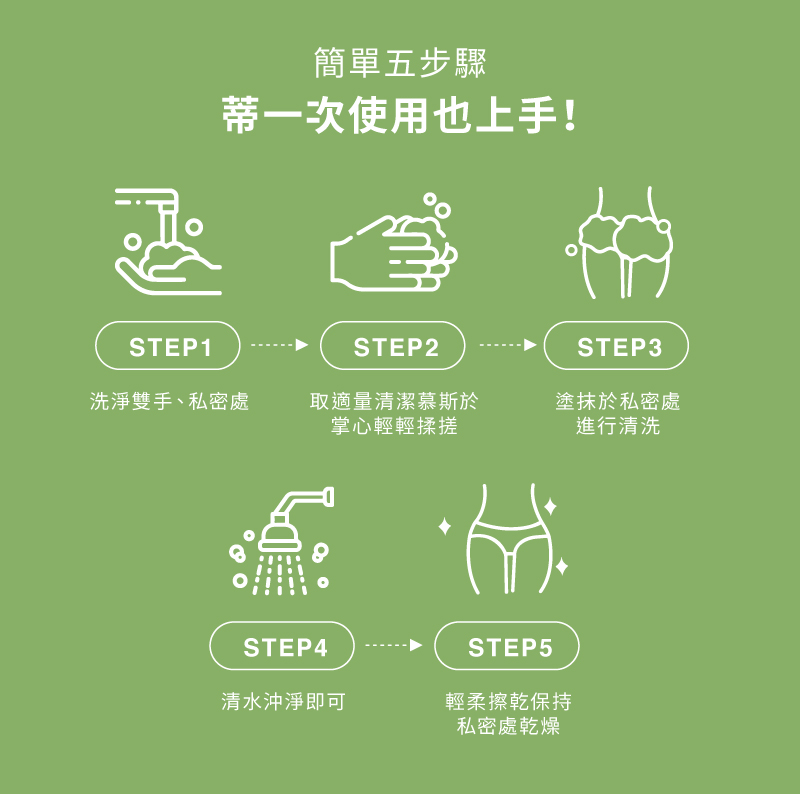 簡單五步驟
蒂一次使用也上手！

STEP1
洗淨雙手、私密處

STEP2
取適量清潔慕斯於掌心輕輕揉搓

STEP3
塗抹於私密處進行清洗

STEP4
清水沖淨即可

STEP5
輕柔擦乾保持私密處乾燥